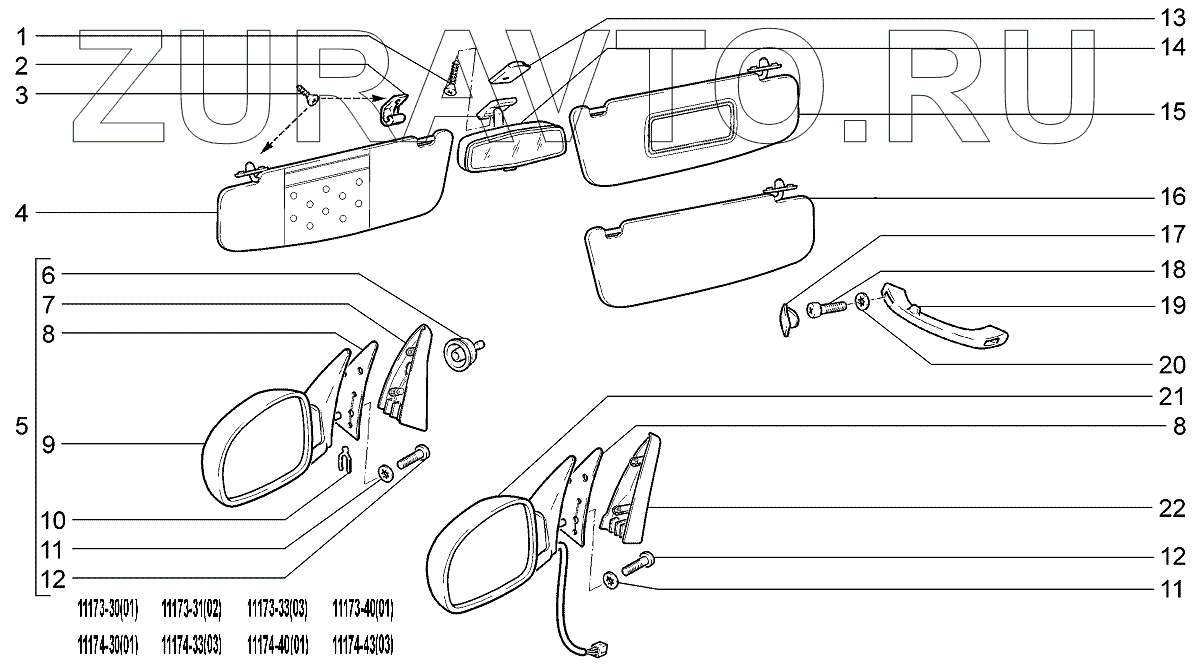 ZURAVTO.RU

1
2
3
4
5
6
7
8
9
10
11
12

13
14
15
16
17
18
19
20
21
8
22
12
11

11173-30(01) 11173-31(02) 11173-33(03) 11173-40(01)
11174-30(01) 11174-33(03) 11174-40(01) 11174-43(03)