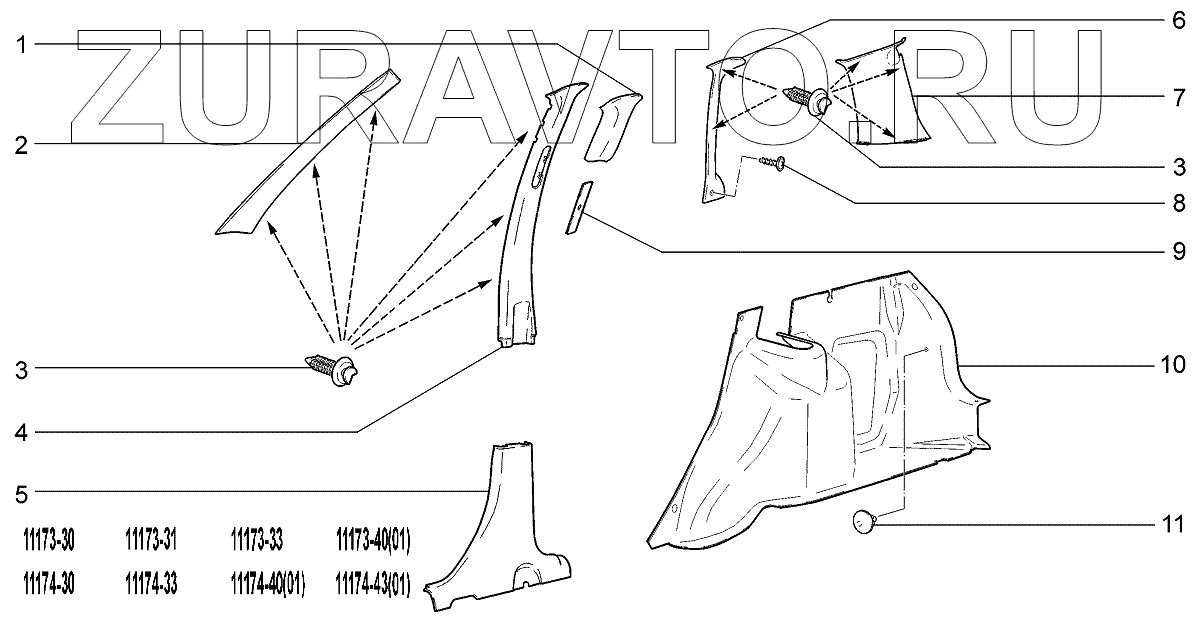 ZURAVTO.RU

1
2
3
4
5
6
7
3
8
9
10
11

11173-30 11173-31 11173-33 11173-40(01)
11174-30 11174-33 11174-40(01) 11174-43(01)