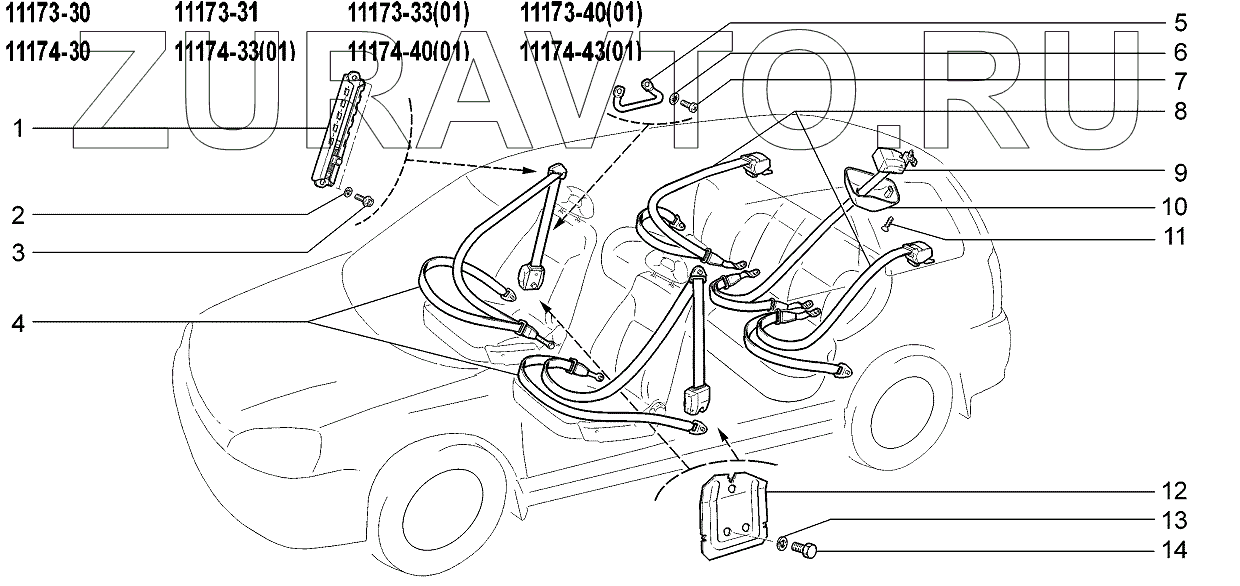 11173-30 11173-31 11173-33(01) 11173-40(01)
11174-30 11174-33(01) 11174-40(01) 11174-43(01)

ZURAVTO.RU

1
2
3
4
5
6
7
8
9
10
11
12
13
14