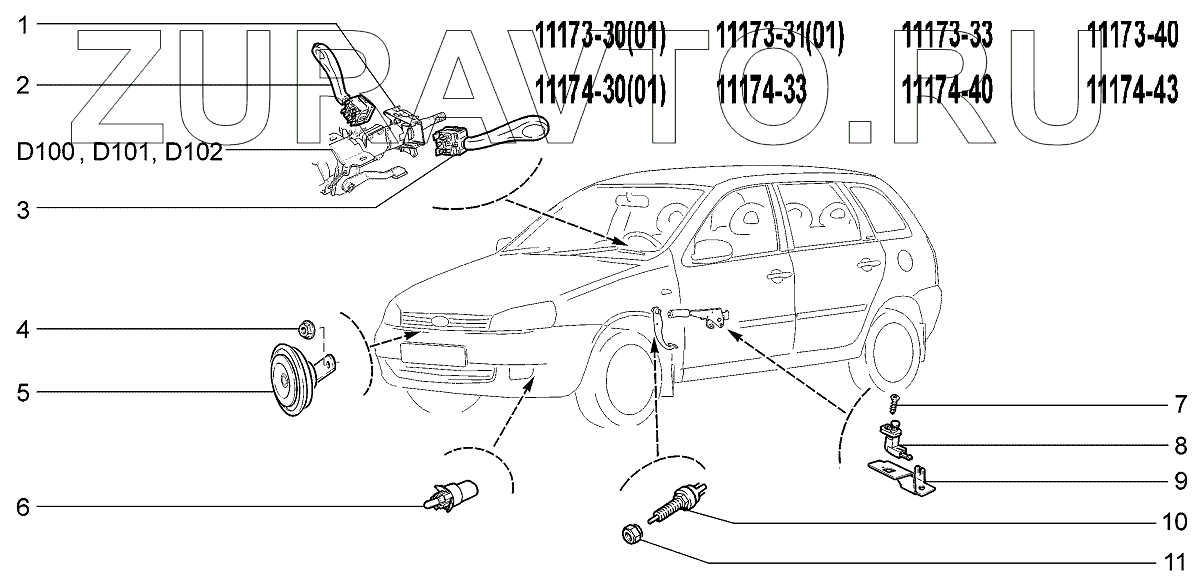 ZUPAVTO.RU

11173-30(01) 11173-31(01) 11173-33 11173-40

11174-30(01) 11174-33 11174-40 11174-43

1

2

D100 , D101, D102

3

4

5

6

7

8

9

10

11