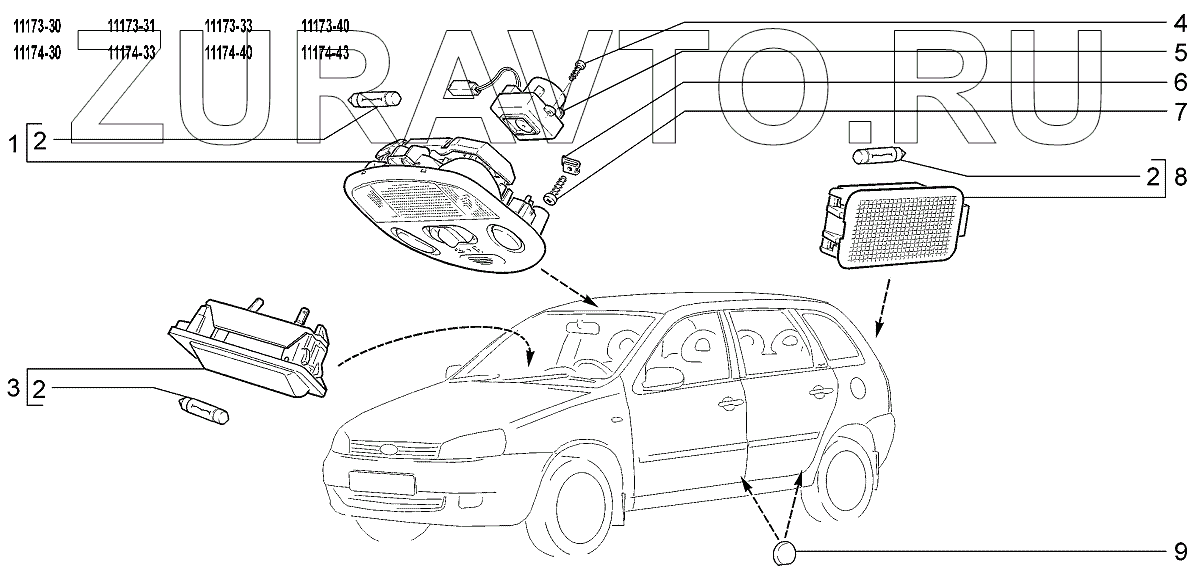 11173-30 11173-31 11173-33 11173-40
11174-30 11174-33 11174-40 11174-43

ZURAVTO.RU

4
5
6
7
1 2
2 8
3 2
9