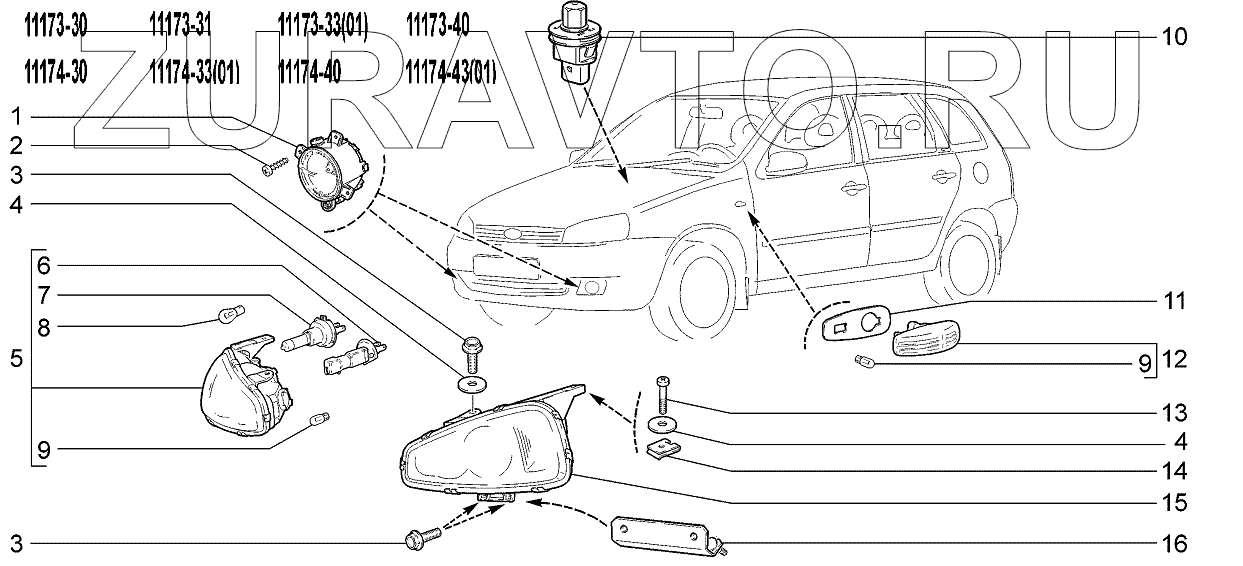 11173-30 11173-31 11173-33(01) 11173-40
11174-30 11174-33(01) 11174-40 11174-43(01)

ZURAVTO.RU

1
2
3
4
5
6
7
8
9
3
10
11
9
12
13
4
14
15
16