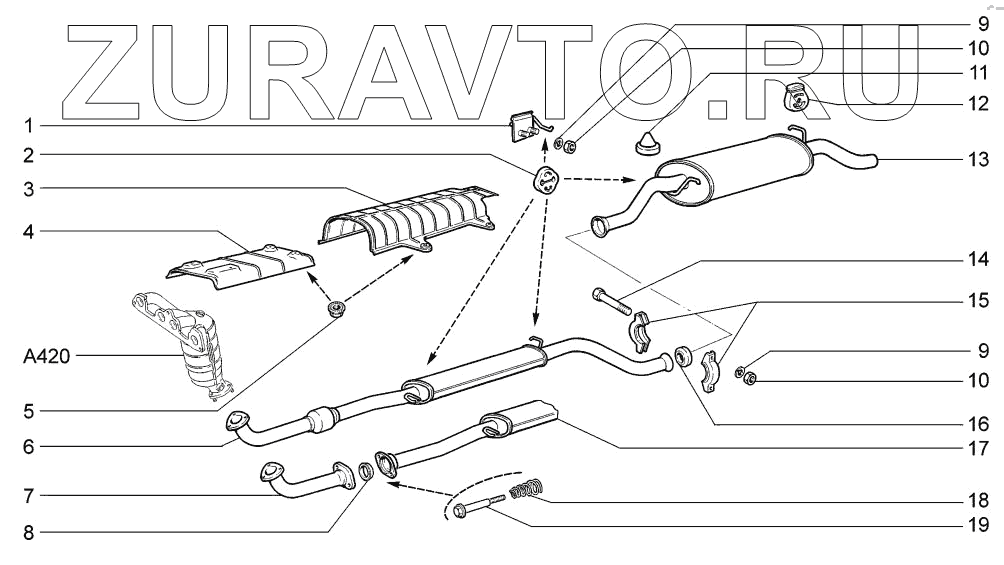 ZURAVTO.RU

1
2
3
4
A420
5
6
7
8
9
10
11
12
13
14
15
9
10
16
17
18
19