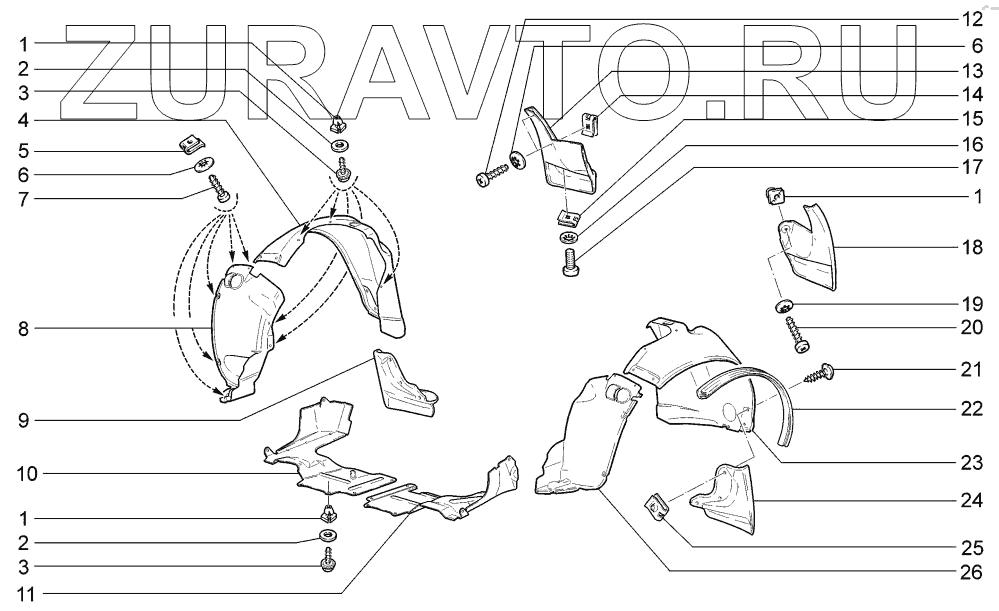 ZURAVTO.RU

1
2
3
4
5
6
7
8
9
10
1
2
3
11

12
6
13
14
15
16
17
1
18
19
20
21
22
23
24
25
26