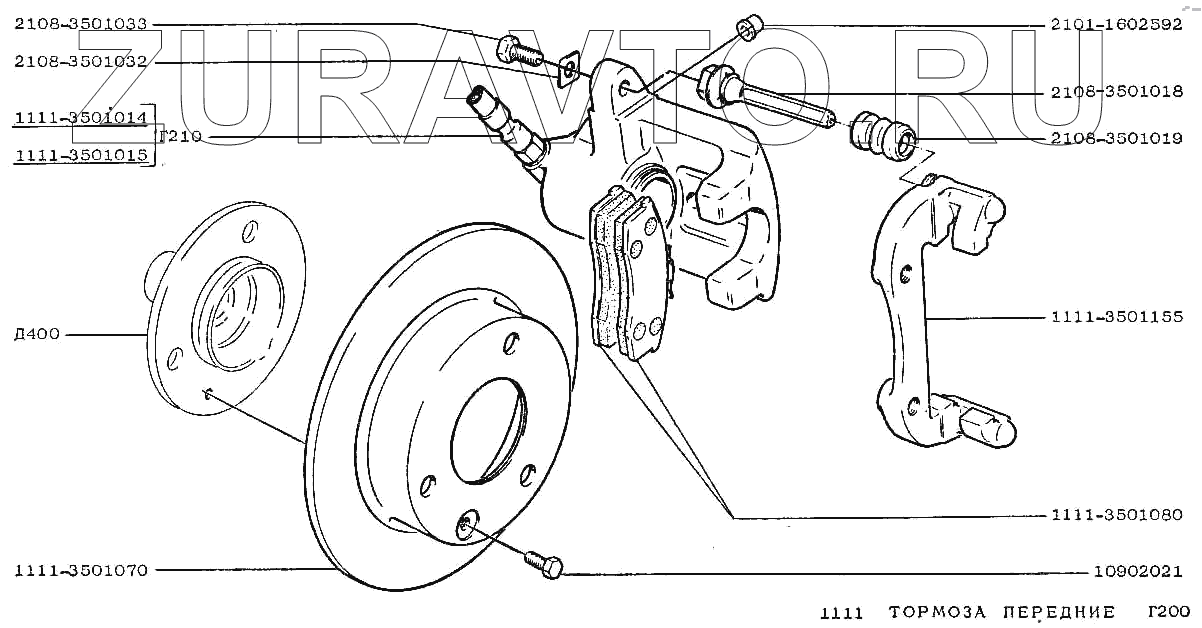 ZURAVTO.RU

2108-3501033
2108-3501032
1111-3501014
Г210
1111-3501015
Д400
1111-3501070

2101-1602592
2108-3501018
2108-3501019
1111-3501155
1111-3501080
10902021

1111 ТОРМОЗА ПЕРЕДНИЕ Г200