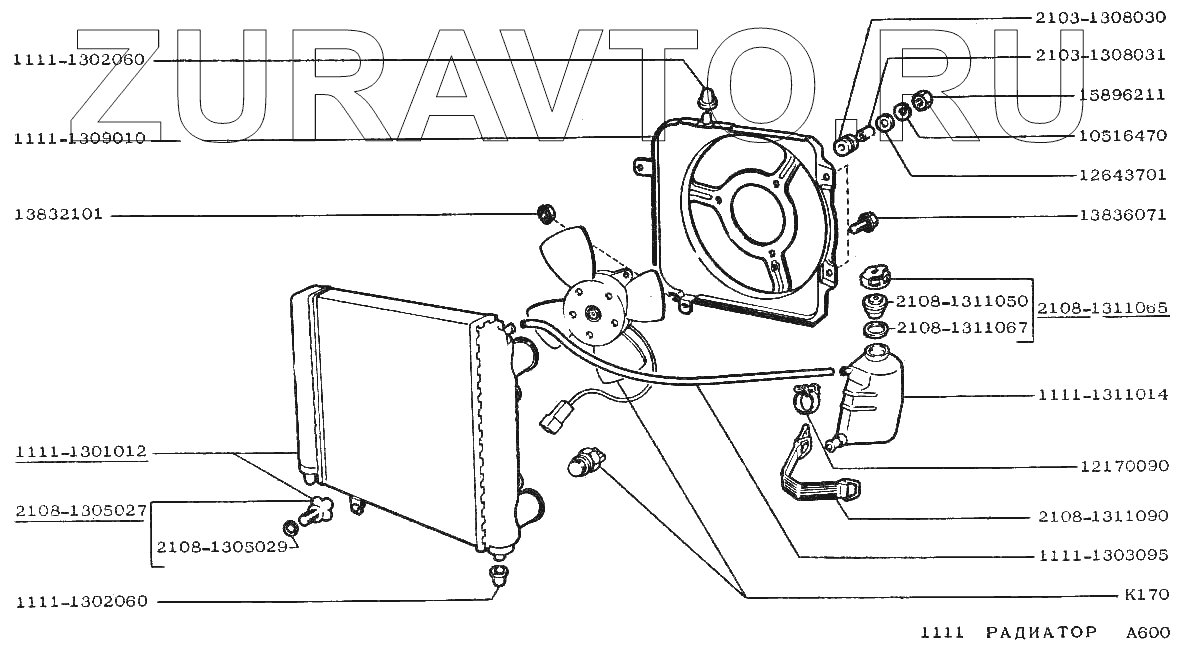 ZURAVTO.RU

1111-1302060
1111-1309010
13832101
1111-1301012
2108-1305027
2108-1305029
1111-1302060

2103-1308030
2103-1308031
15896211
10516470
12643701
13836071
2108-1311050
2108-1311067
2108-1311065
1111-1311014
12170090
2108-1311090
1111-1303095
K170

1111 РАДИАТОР A600