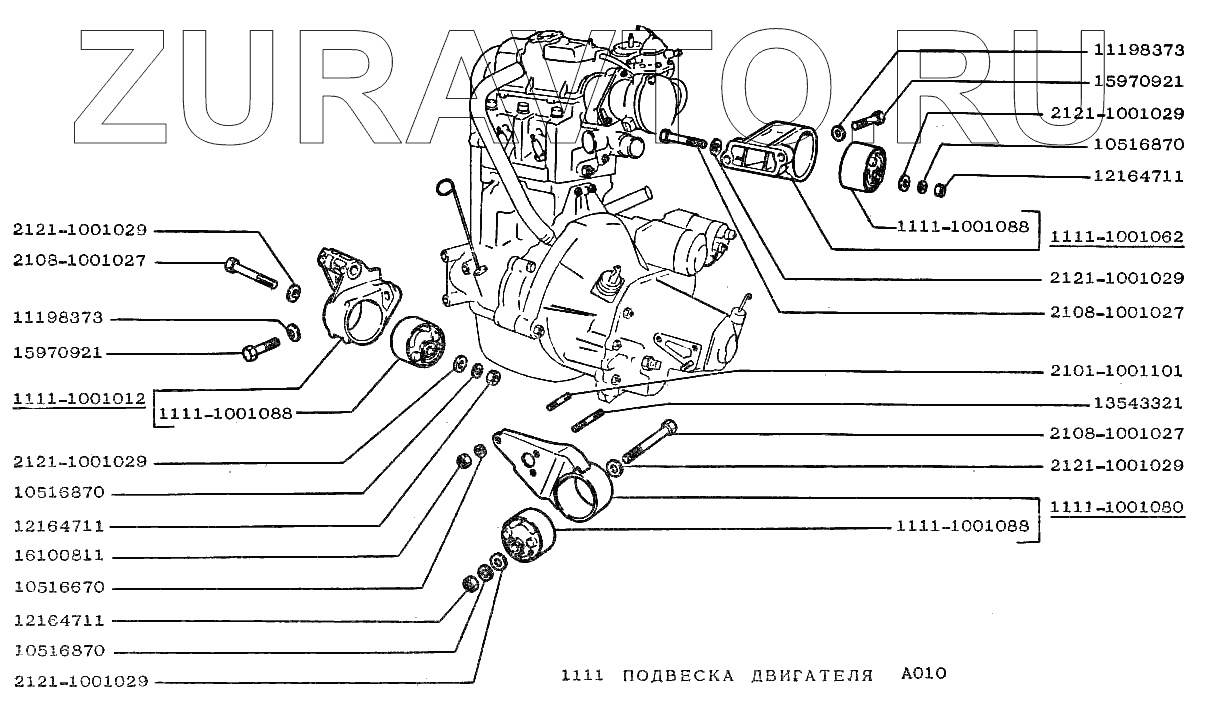 ZURAVTO.RU

11198373
15970921
2121-1001029
10516870
12164711
1111-1001088
1111-1001062
2121-1001029
2108-1001027
2101-1001101
13543321
2108-1001027
2121-1001029
1111-1001080
1111-1001088

2121-1001029
2108-1001027
11198373
15970921
1111-1001012
1111-1001088
2121-1001029
10516870
12164711
16100811
10516670
12164711
10516870
2121-1001029

1111 ПОДВЕСКА ДВИГАТЕЛЯ A010