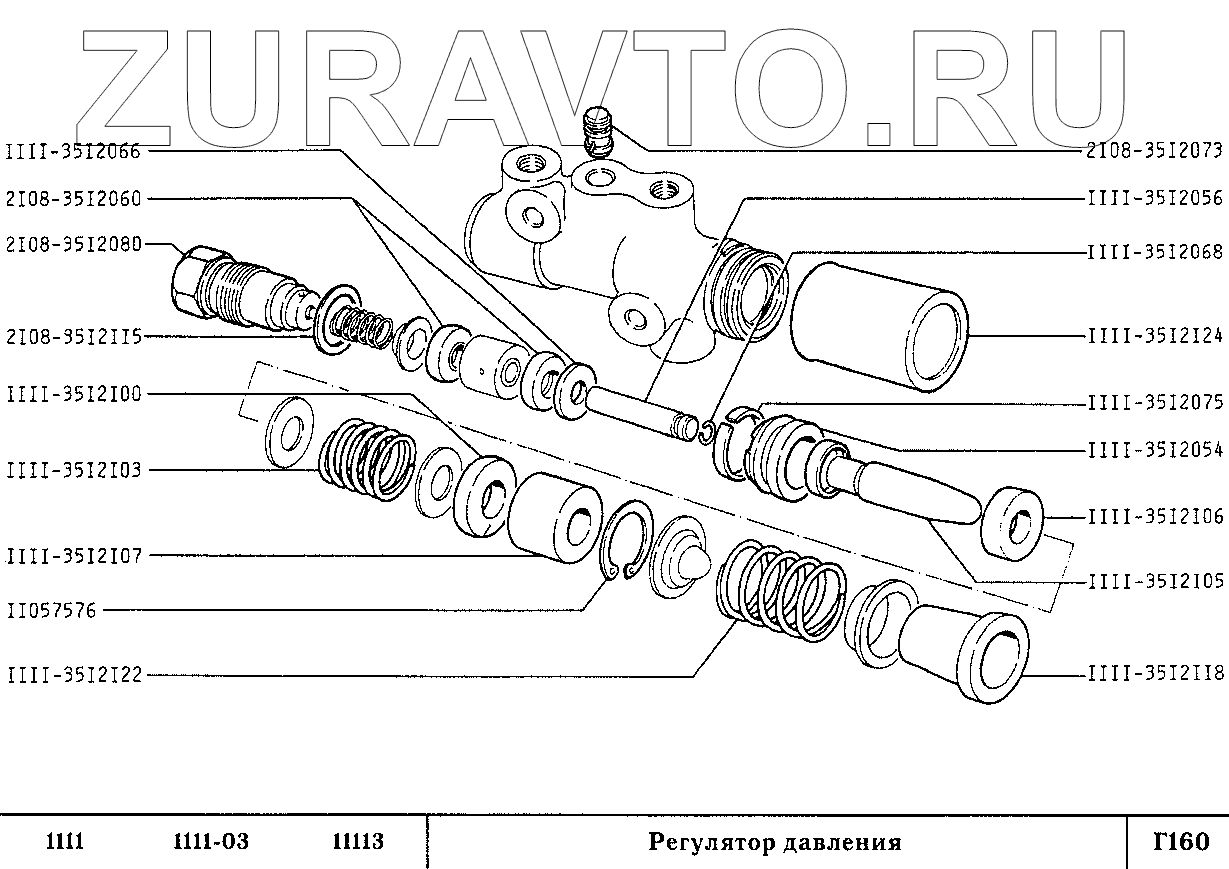 ZURAVTO.RU

IIII-35I2066
2I08-35I2060
2I08-35I2080
2I08-35I2II5
IIII-35I2I00
IIII-35I2I03
IIII-35I2I07
II057576
IIII-35I2I22

2I08-35I2073
IIII-35I2056
IIII-35I2068
IIII-35I2I24
IIII-35I2075
IIII-35I2054
IIII-35I2I06
IIII-35I2I05
IIII-35I2II8

1111 1111-03 11113 Регулятор давления Г160