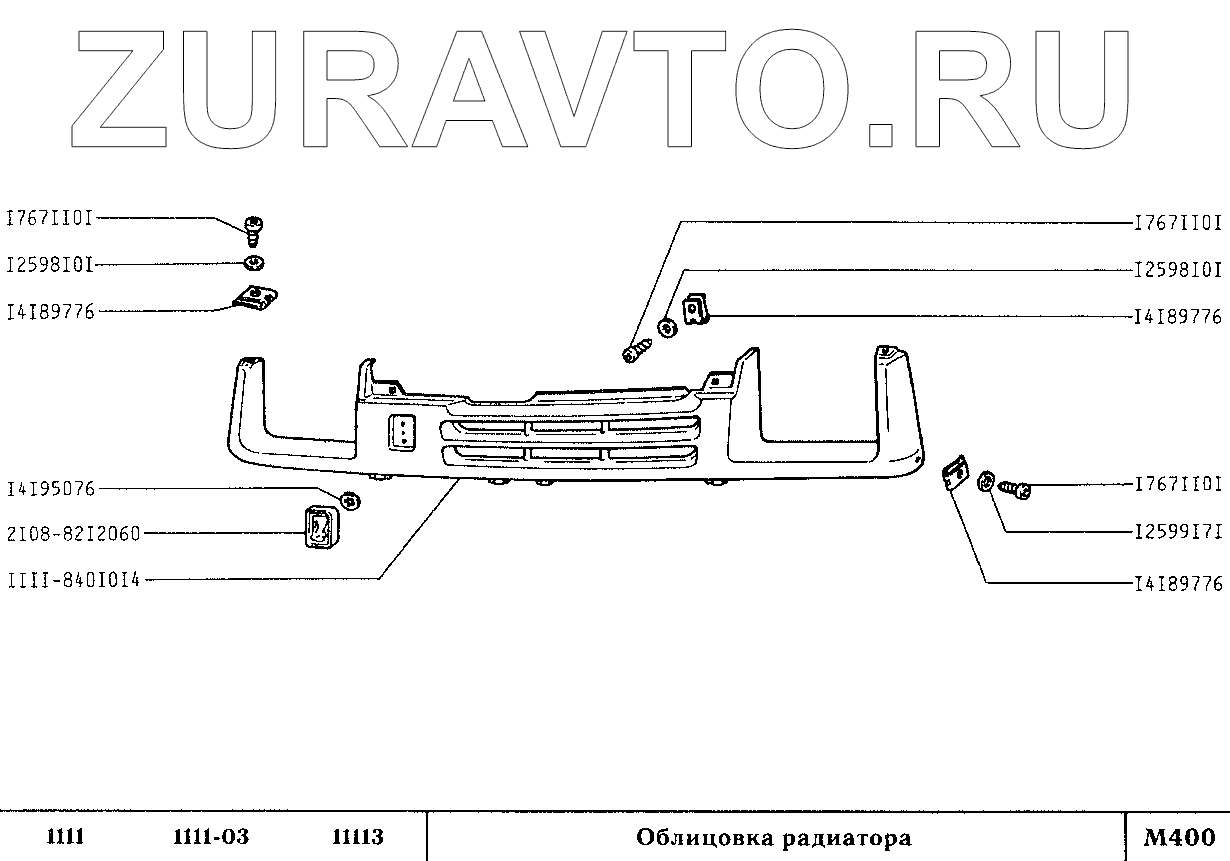 ZURAVTO.RU

I767II0I
I2598I0I
I4I89776
I4I95076
2I08-82I2060
IIII-840I0I4

I767II0I
I2598I0I
I4I89776
I767II0I
I2599I7I
I4I89776

1111 1111-03 11113 Облицовка радиатора M400