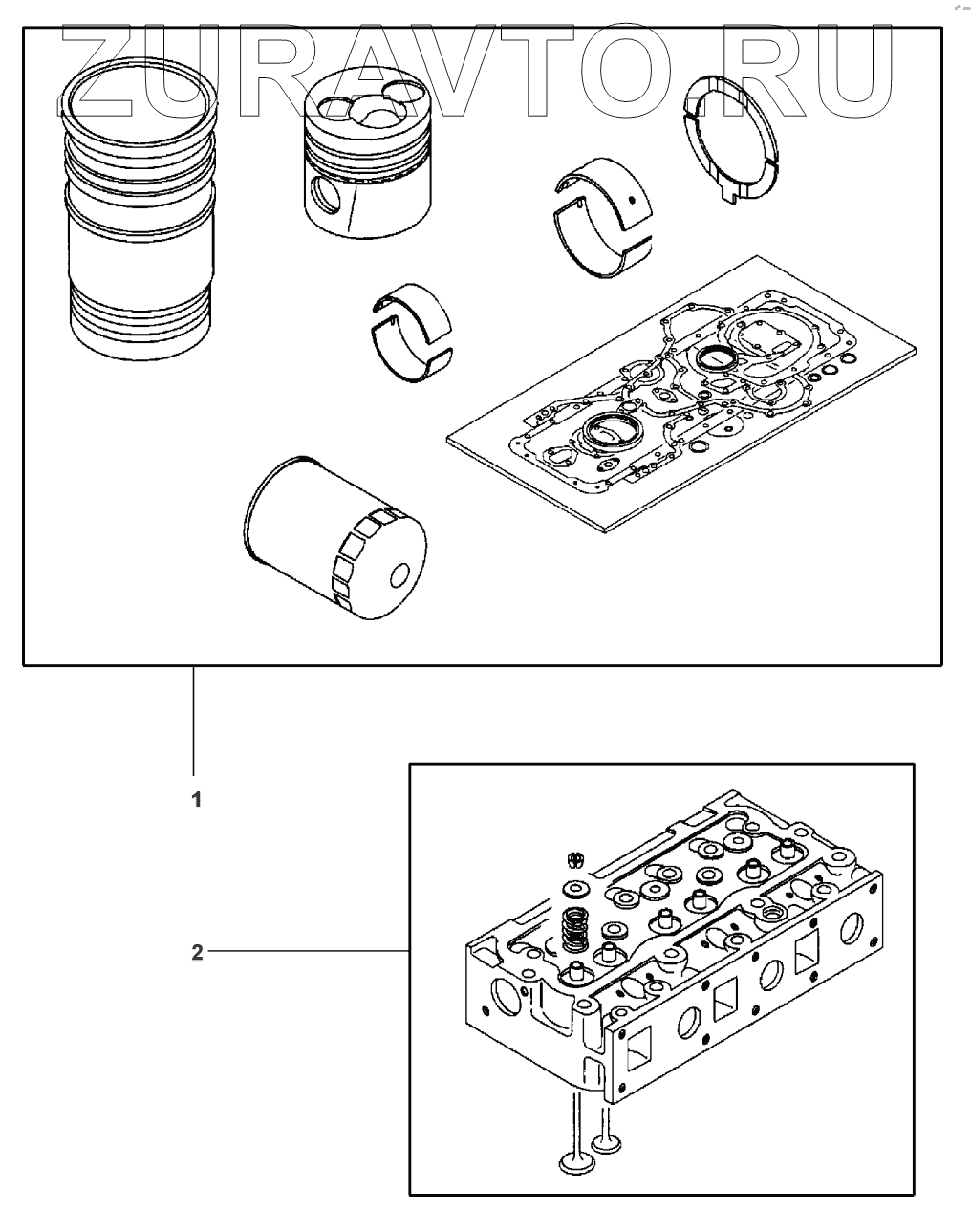 ZURAVTO.RU

1

2