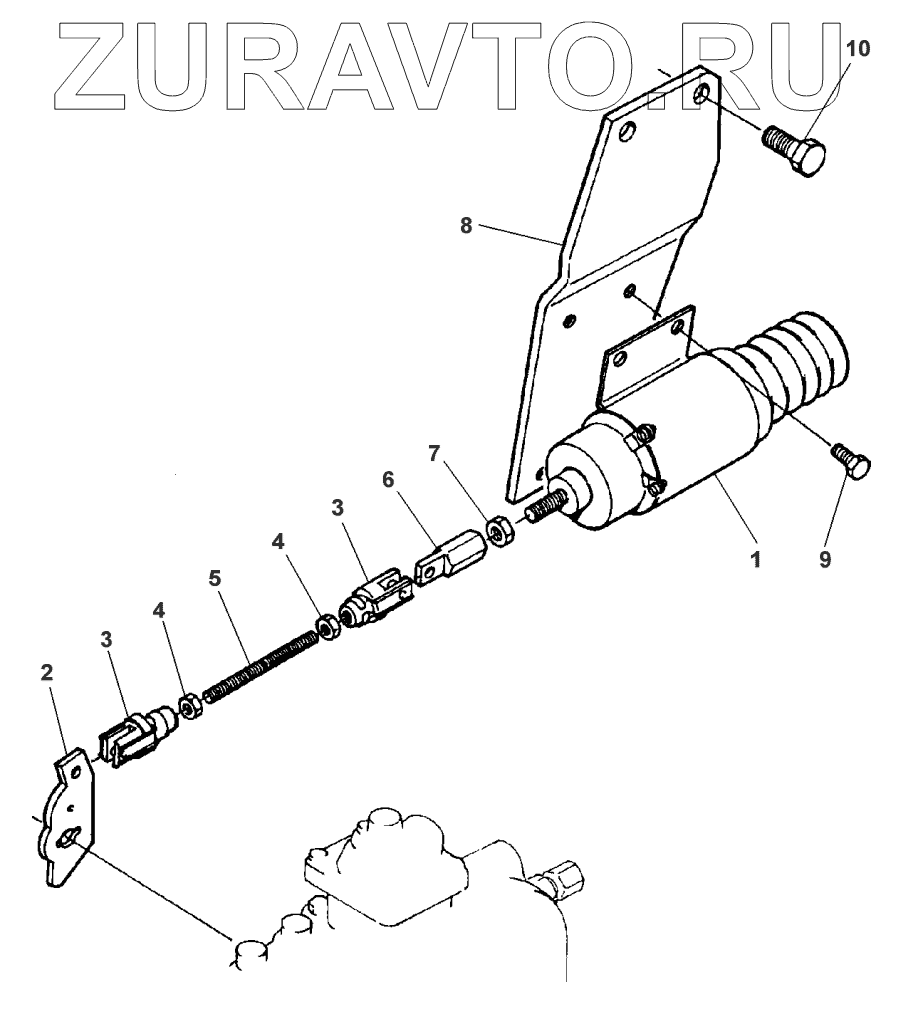 ZURAVTO.RU
10
8
7
6
3
4
5
4
3
2
1
9