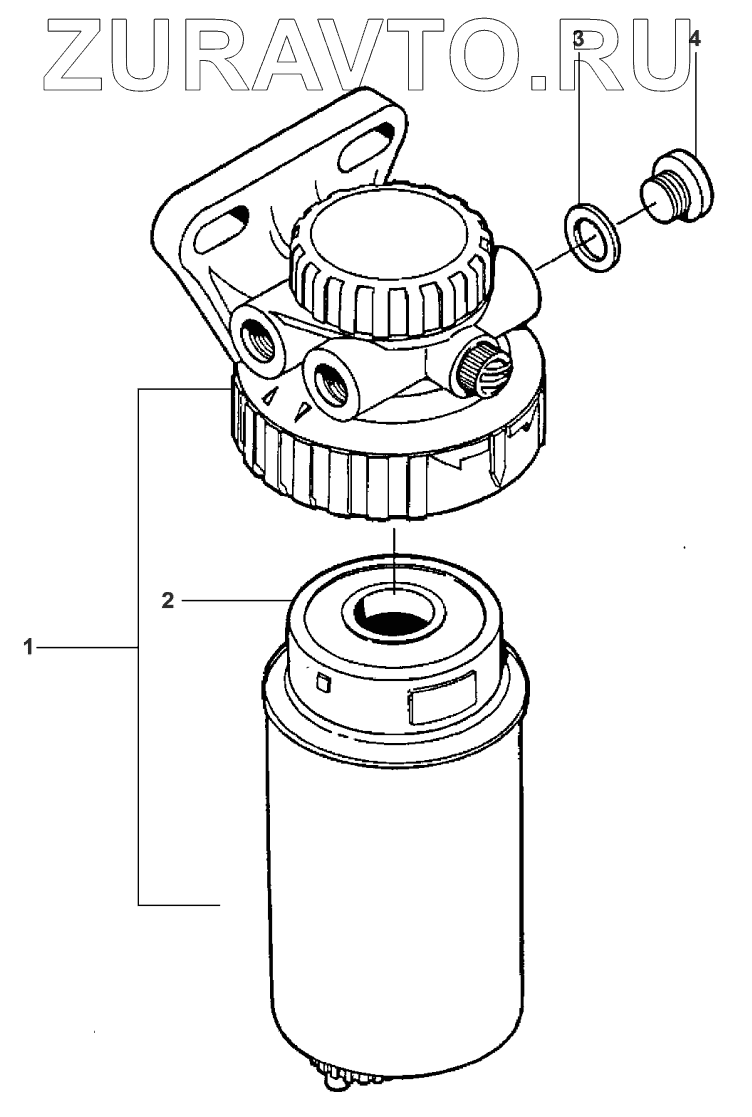 ZURAVTO.RU
3
4
2
1