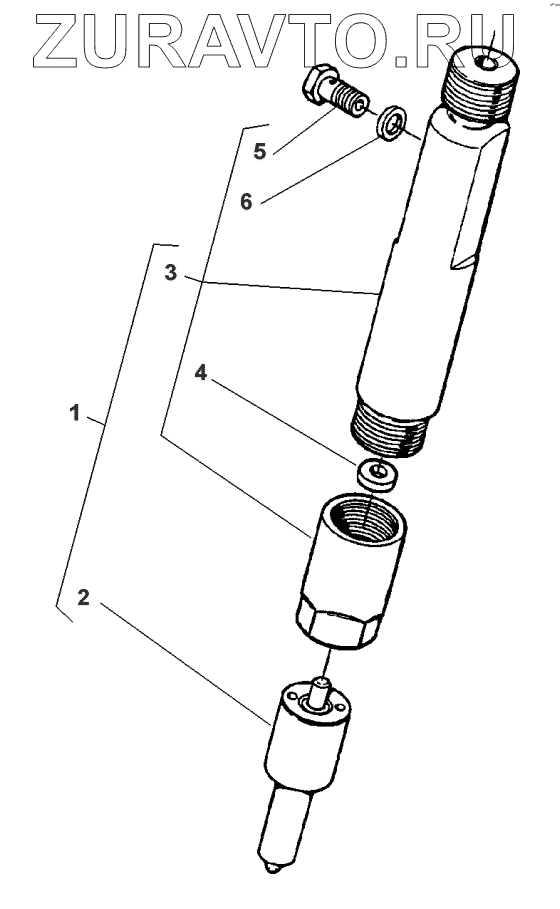 ZURAVTO.RU

5

6

3

4

1

2