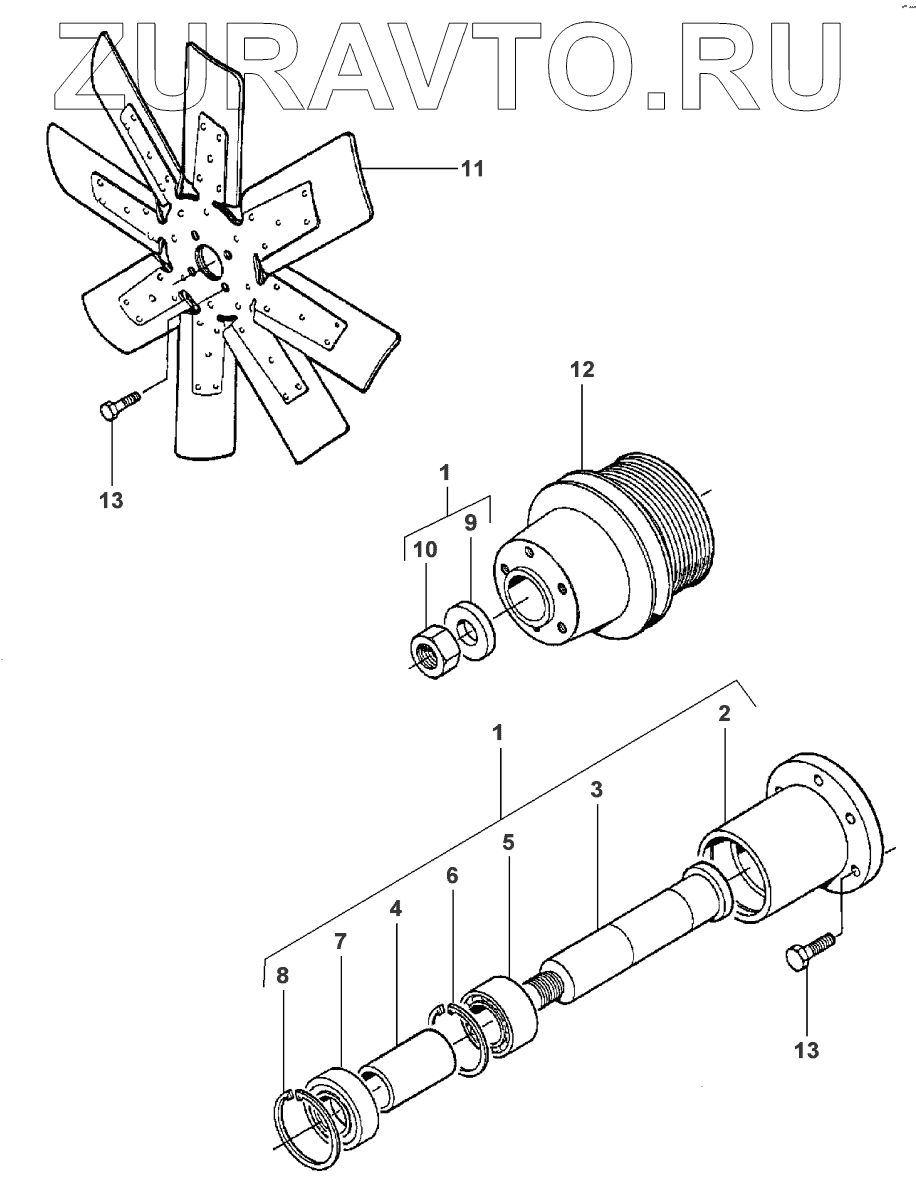 ZURAVTO.RU

11

12

13

1

9

10

1

2

3

5

6

4

7

8

13