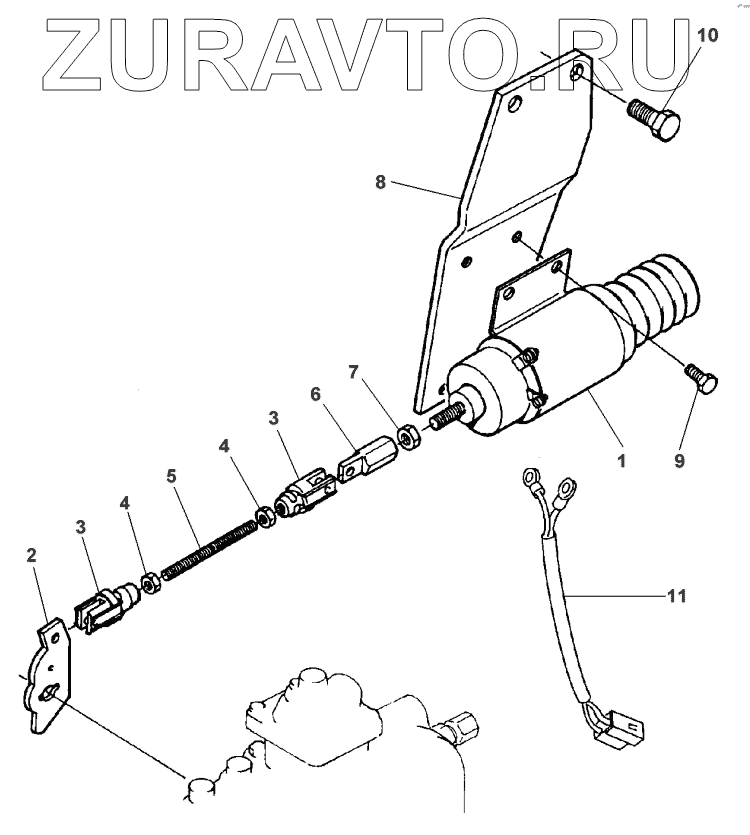 ZURAVTO.RU

10
8
7
6
3
4
5
4
3
2
1
9
11