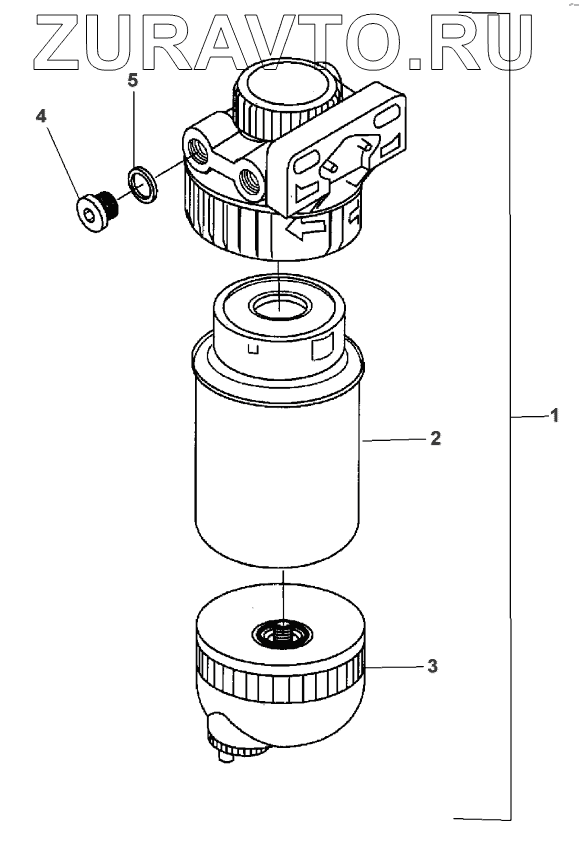 ZURAVTO.RU

5
4
1
2
3