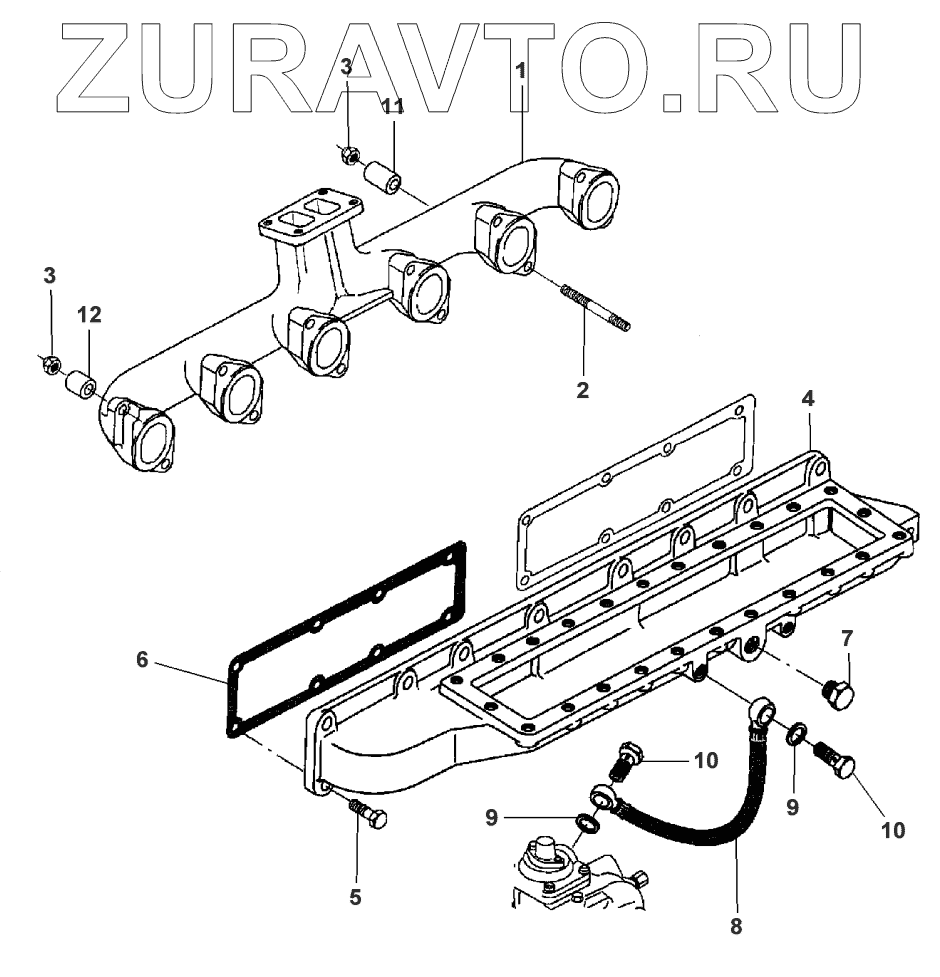 ZURAVTO.RU

3
11
1
3
12
2
4
6
7
10
9
9
10
5
8