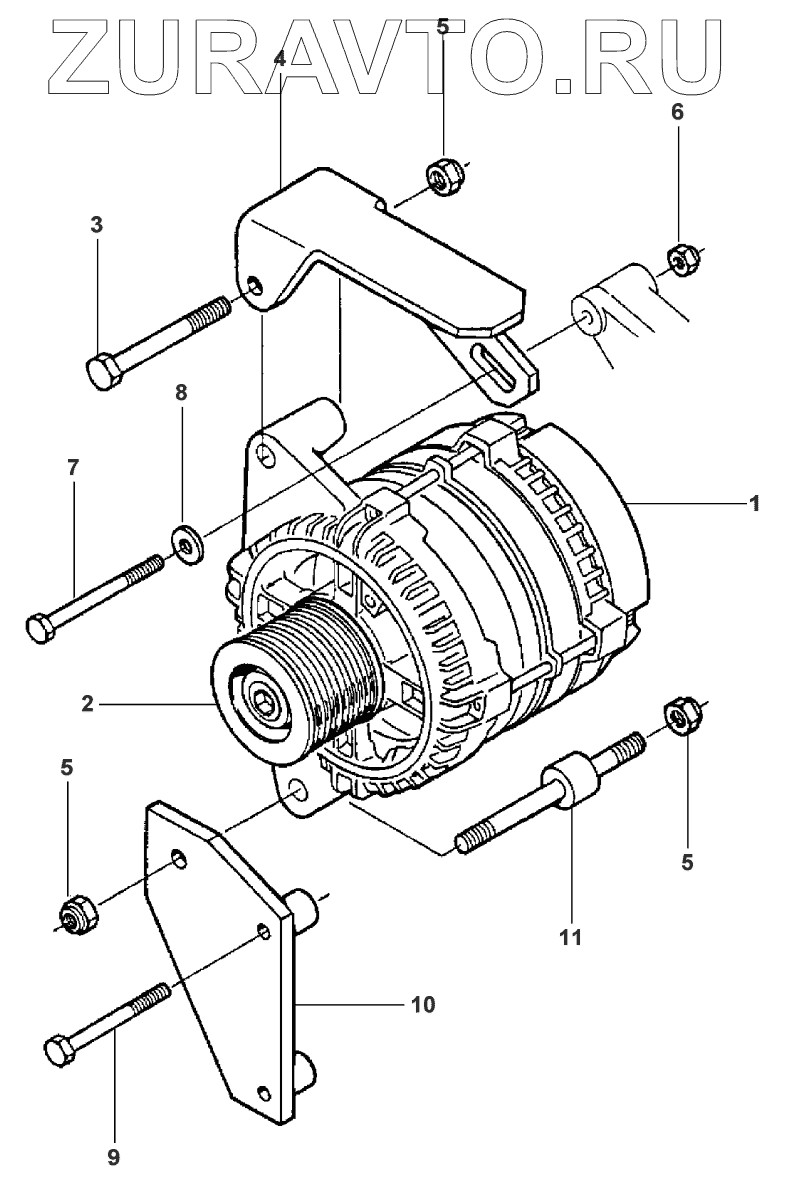 ZURAVTO.RU

4
5
6
3
8
7
1
2
5
5
11
10
9