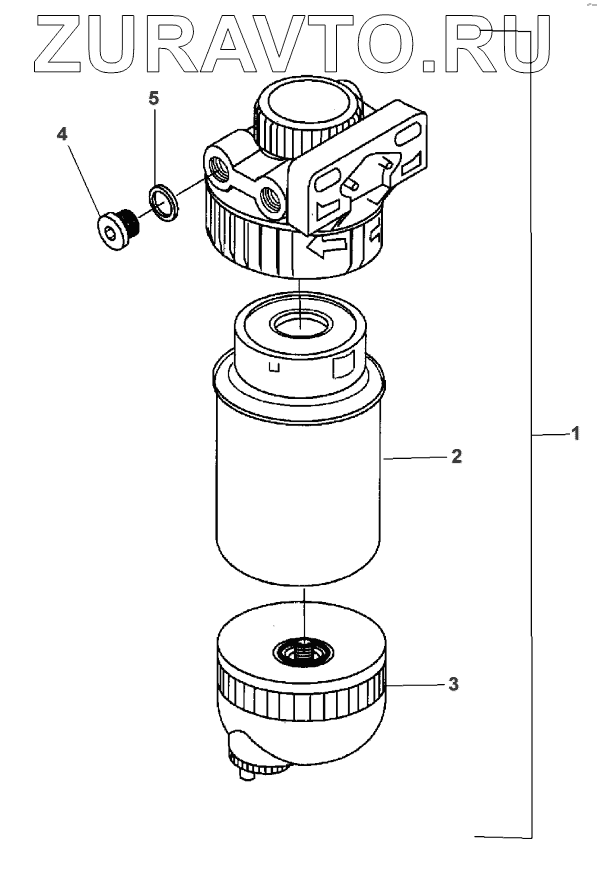 ZURAVTO.RU

5

4

1

2

3