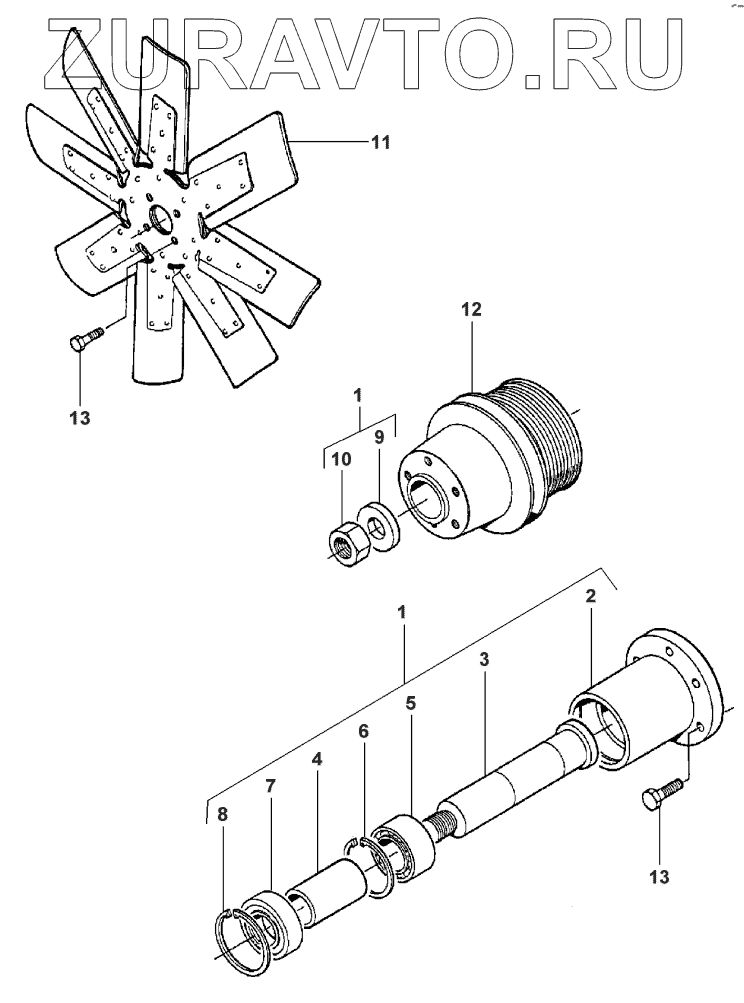 ZURAVTO.RU

11

13

12

1

10

9

1

2

3

5

6

4

7

8

13