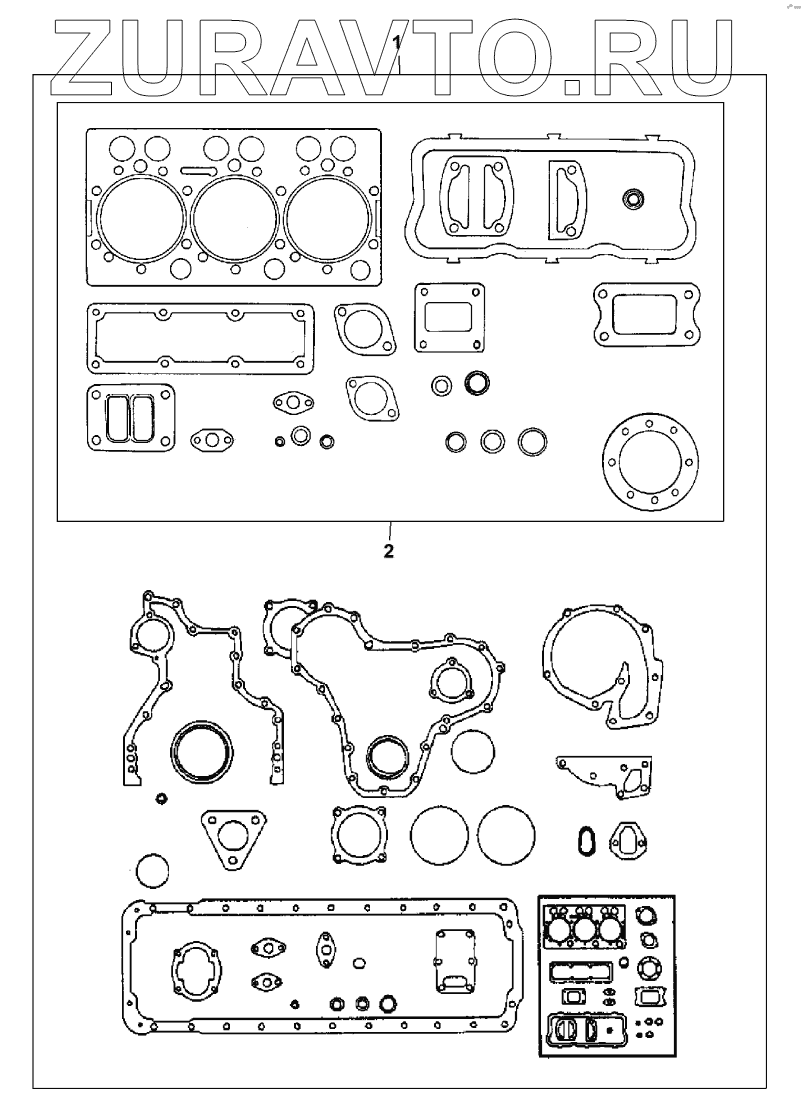 ZURAVTO.RU

1

2