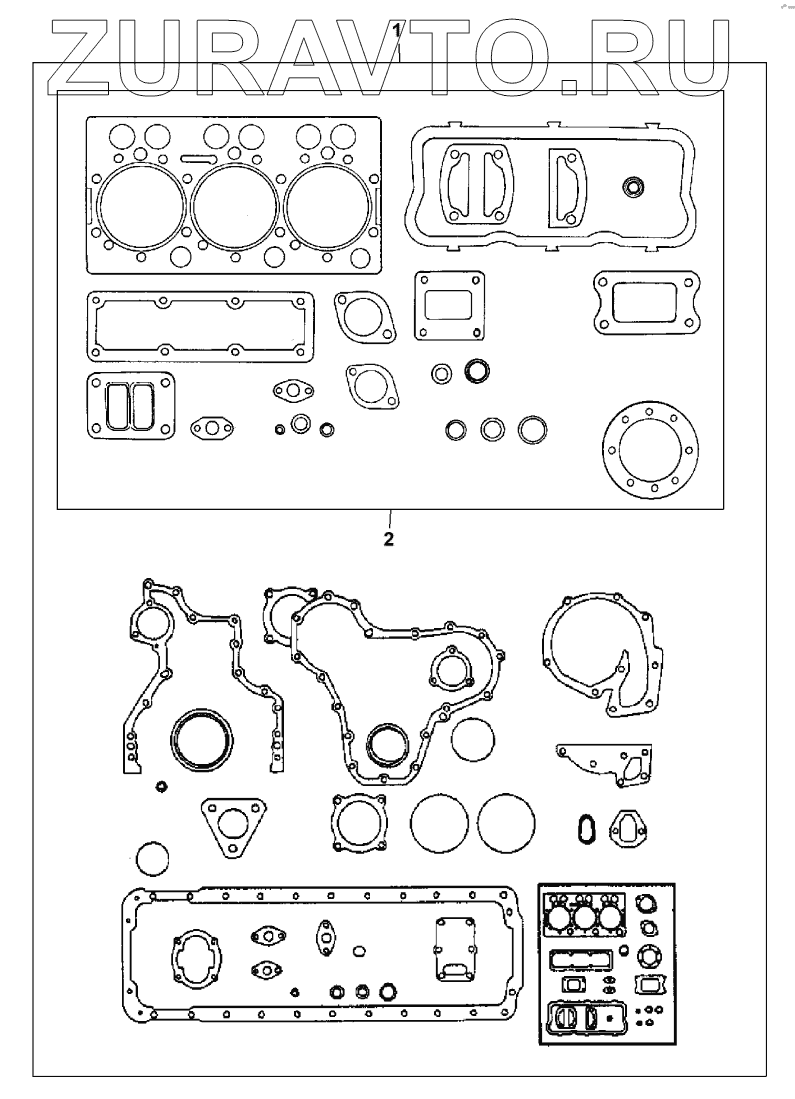 ZURAVTO.RU

1

2