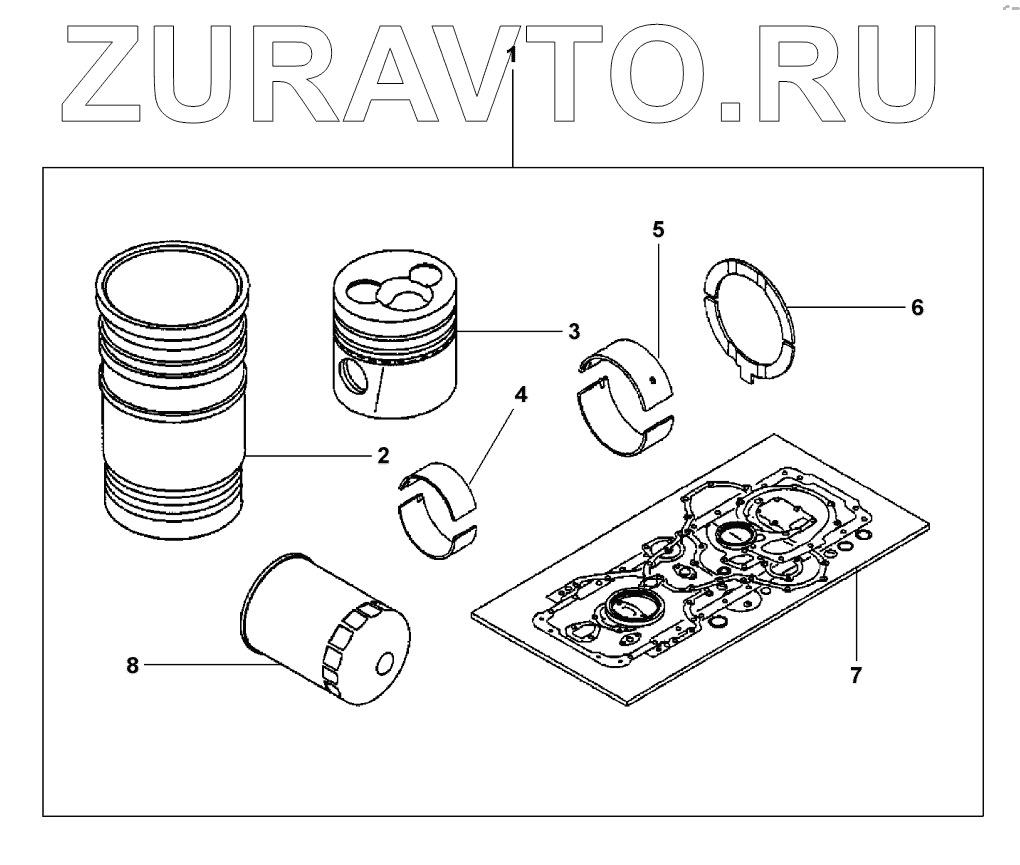 ZURAVTO.RU

1
5
6
3
4
2
8
7