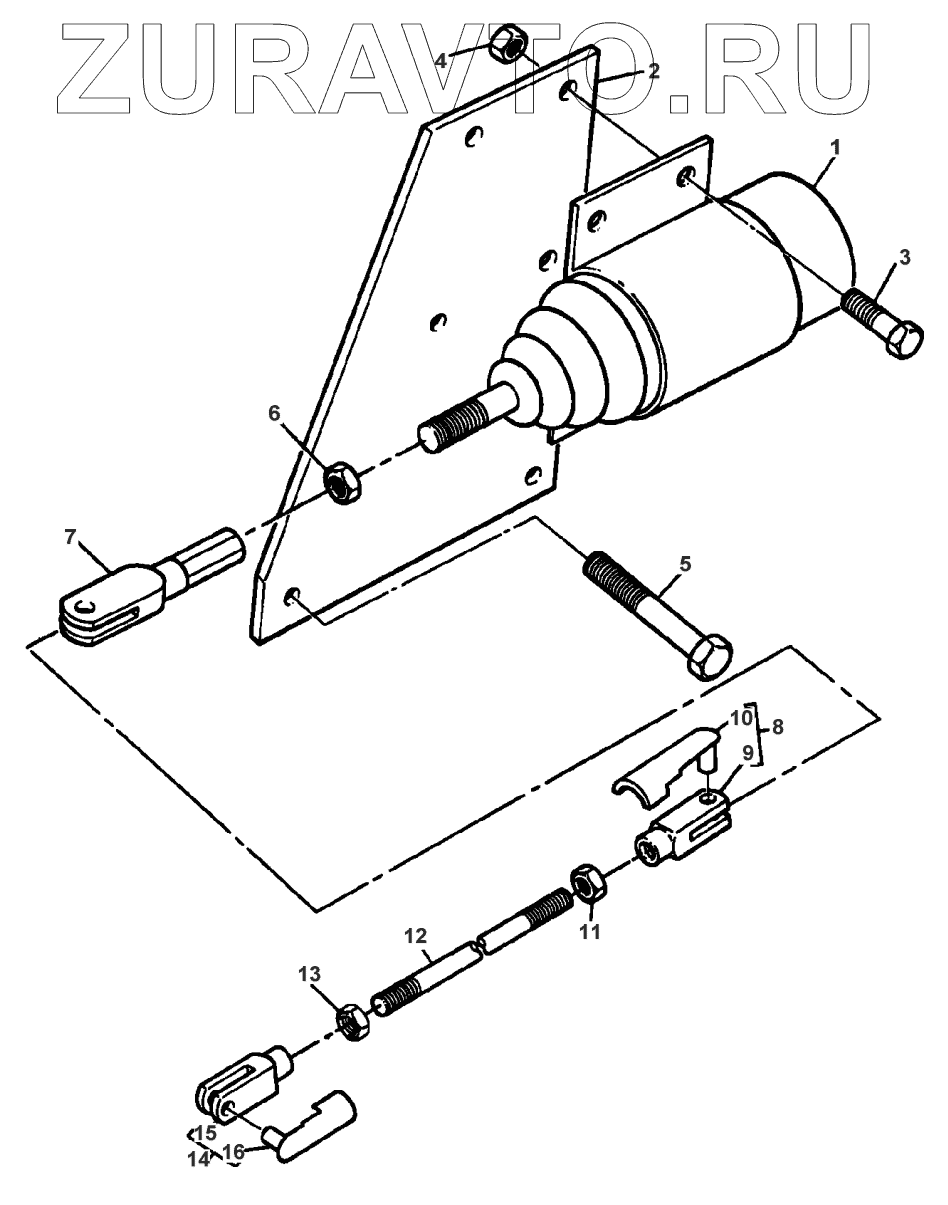 ZURAVTO.RU

4
2
1
3
6
7
5
10
8
9
11
12
13
15
14
16