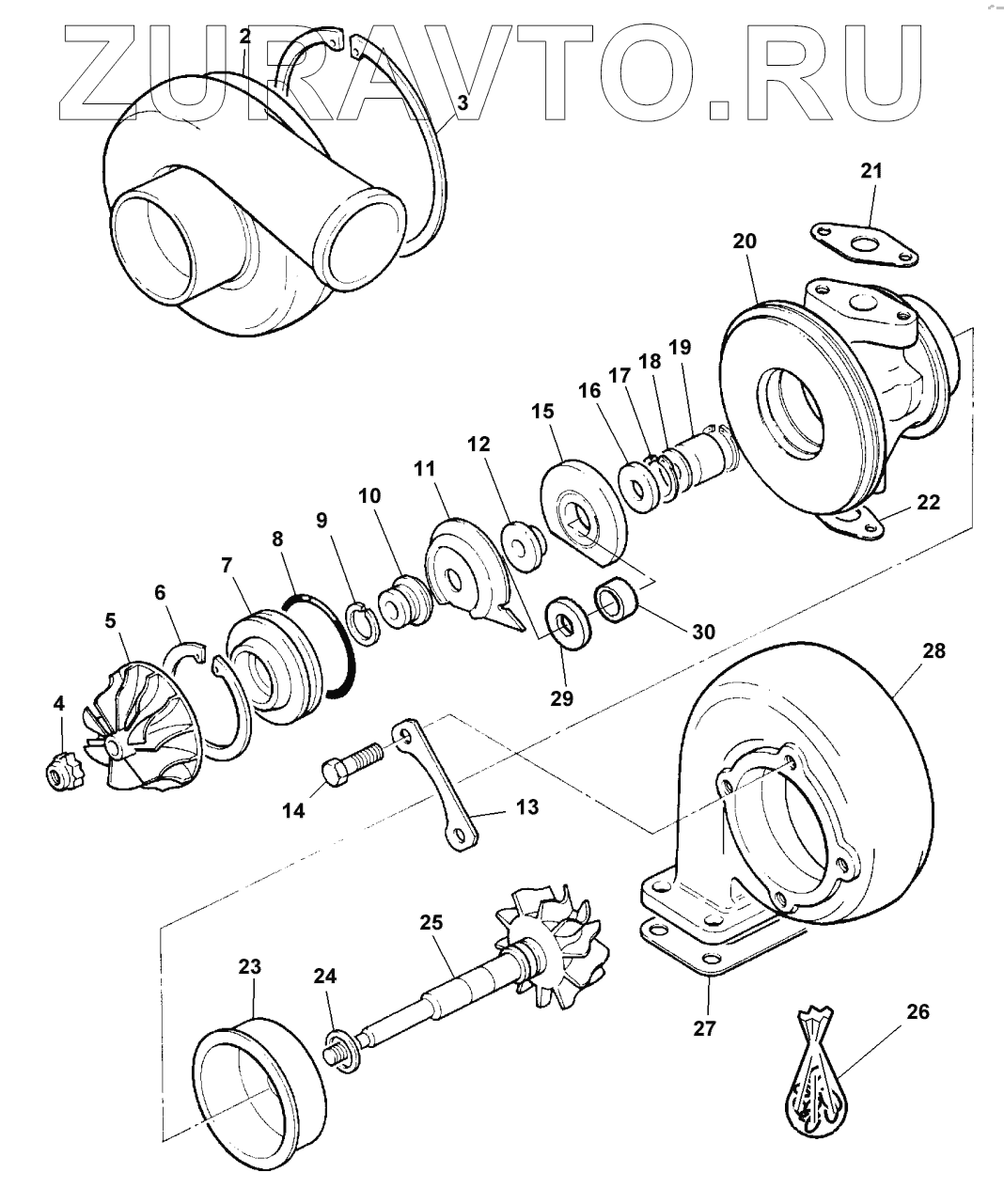 ZURAVTO.RU

2
3
21
20
19
18
17
16
15
12
11
10
9
8
7
6
5
4
22
30
29
28
14
13
25
23
24
27
26