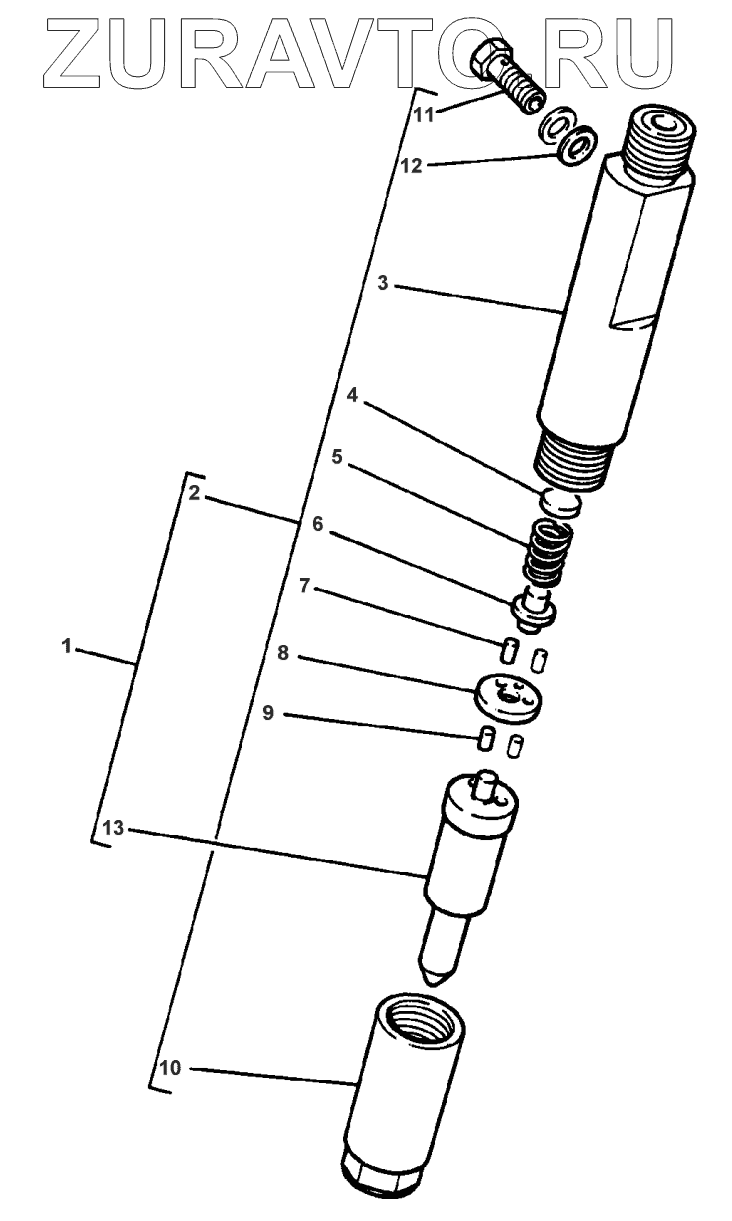 ZURAVTO.RU

11
12
3
4
5
2
6
7
1
8
9
13
10