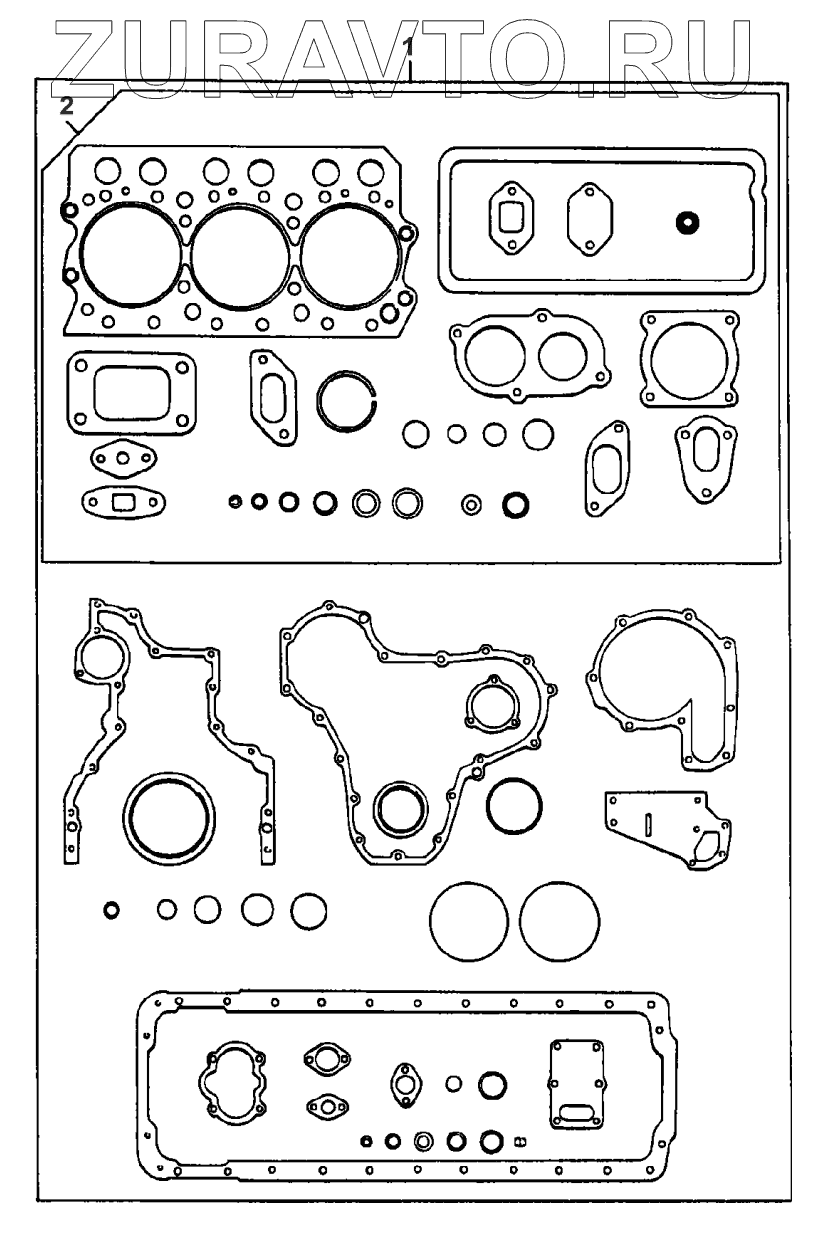 ZURAVTO.RU
1
2