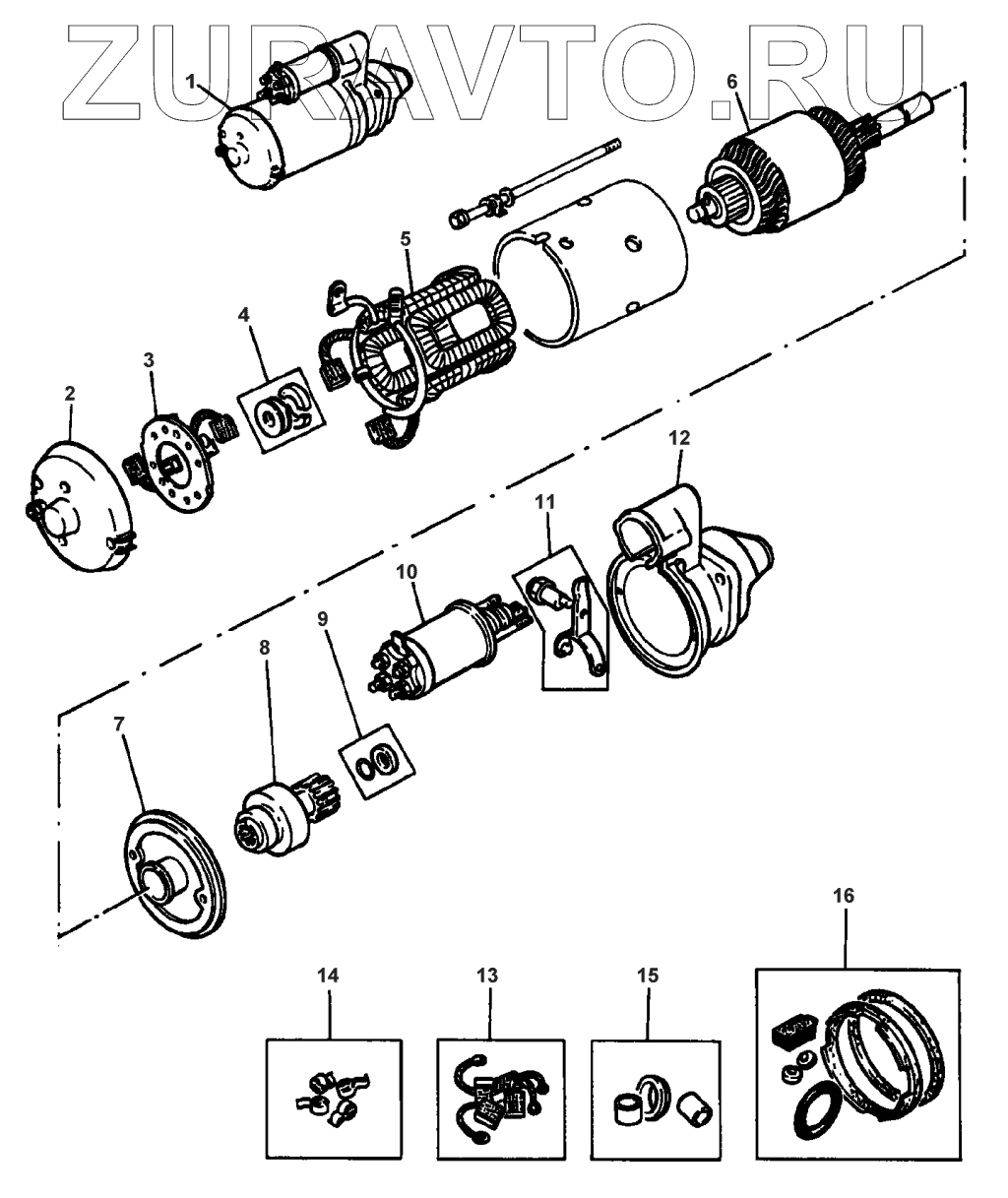 ZURAVTO.RU

1
6
5
4
3
2
12
11
10
9
8
7
16
14
13
15