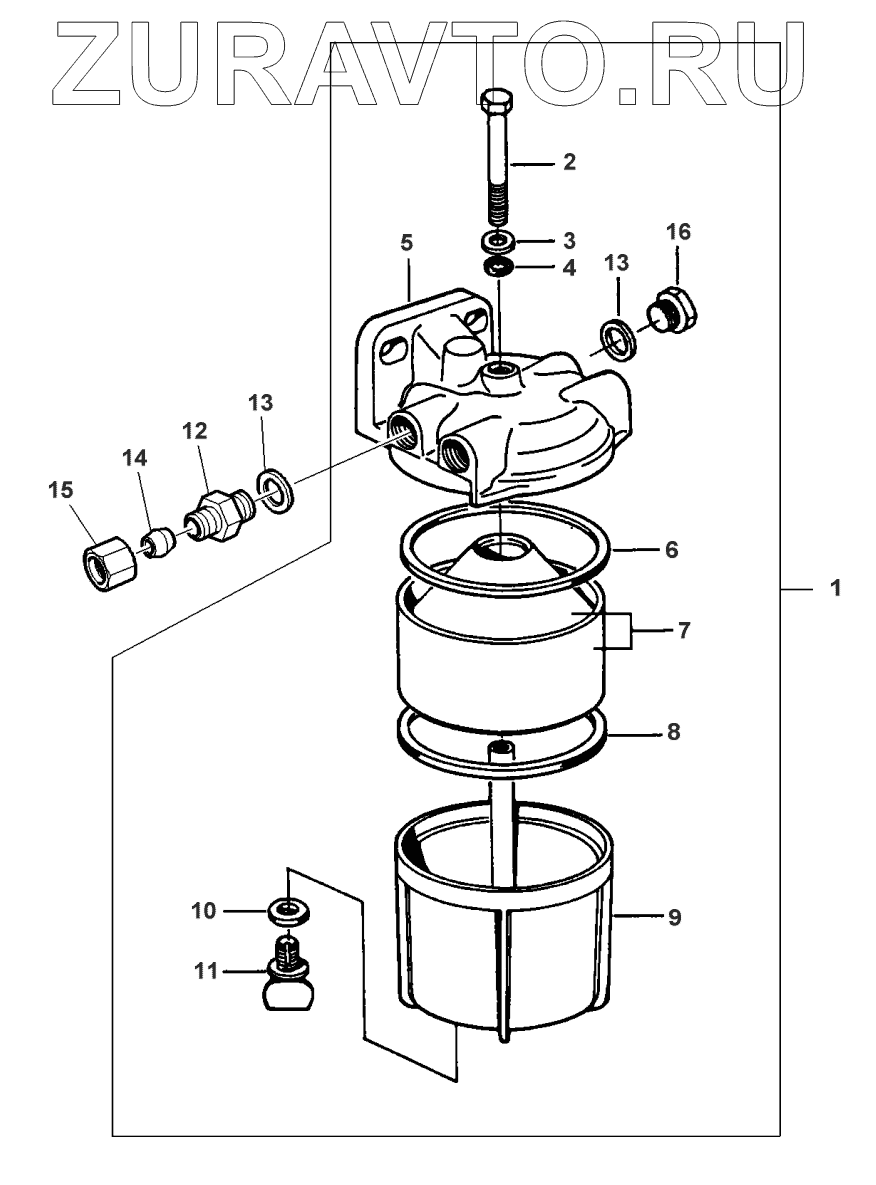 ZURAVTO.RU

2
3
4
5
16
13
13
12
14
15
6
7
1
8
9
10
11