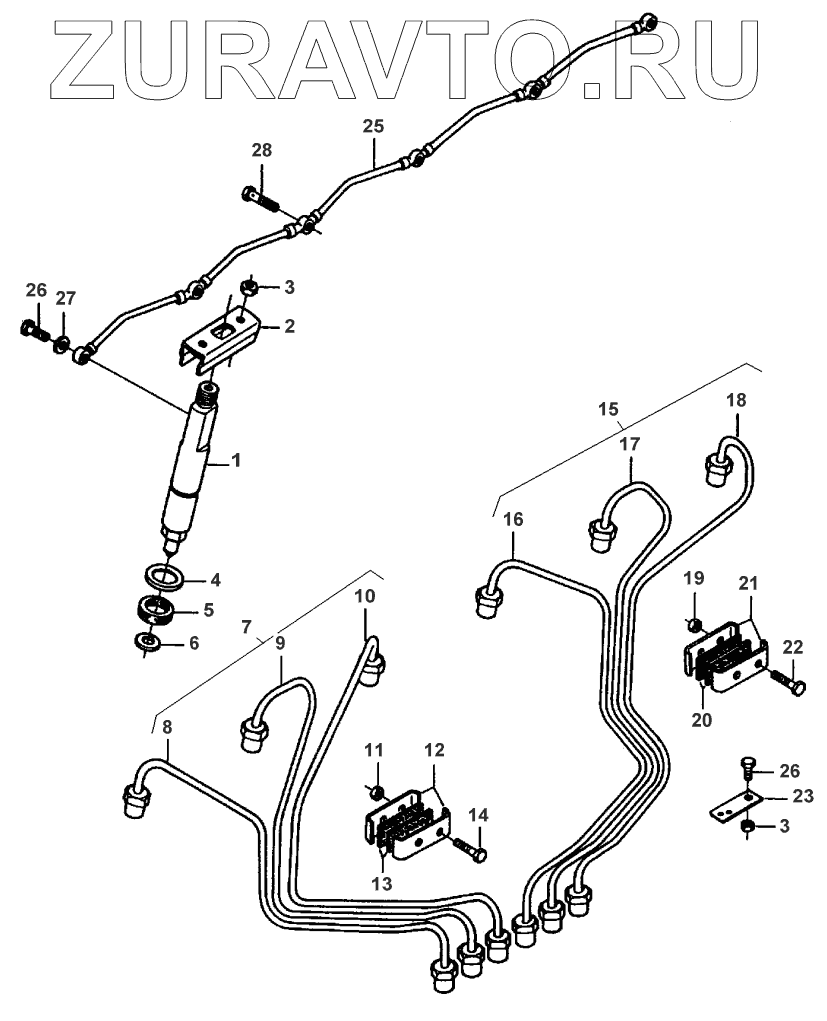 ZURAVTO.RU

25
28
26
27
3
2
1
4
5
6
15
18
17
16
19
21
22
20
7
10
9
8
11
12
14
13
26
23
3