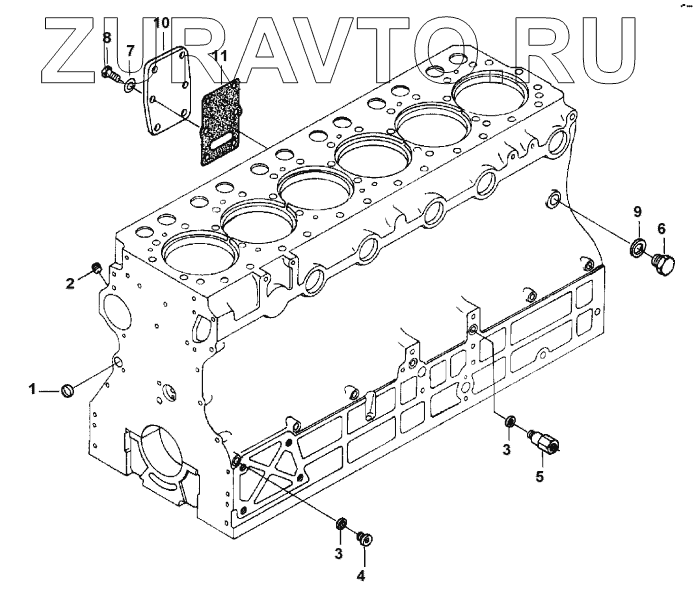 ZURAVTO.RU

10
8
7
11
9
6
2
1
3
5
3
4