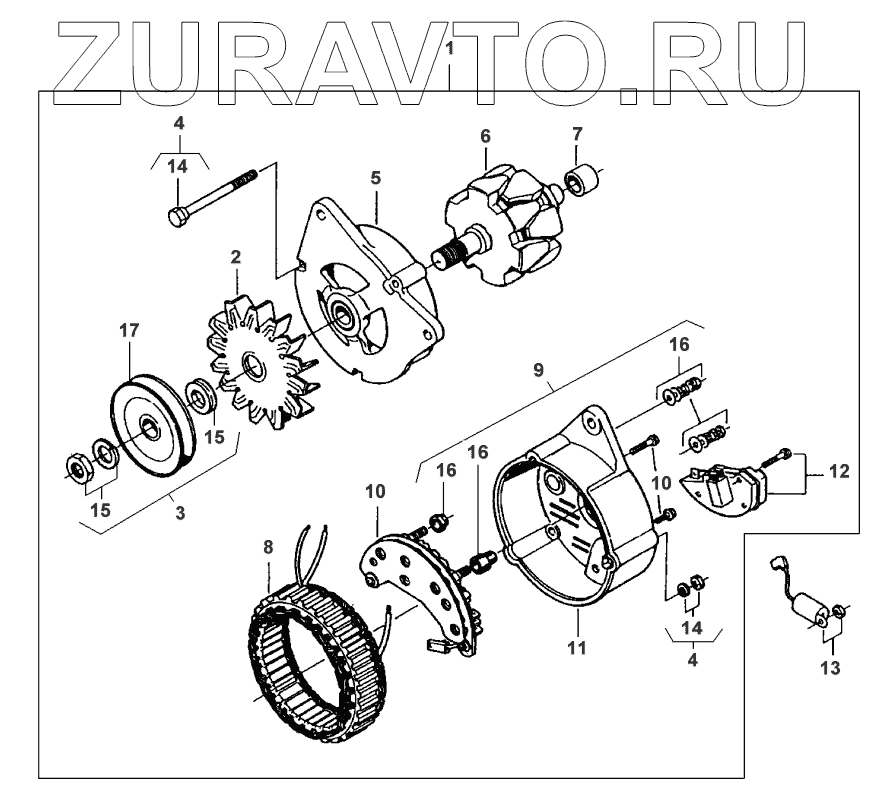 ZURAVTO.RU

1
4
14
5
6
7
2
17
15
15
3
9
16
16
16
10
10
12
8
11
14
4
13