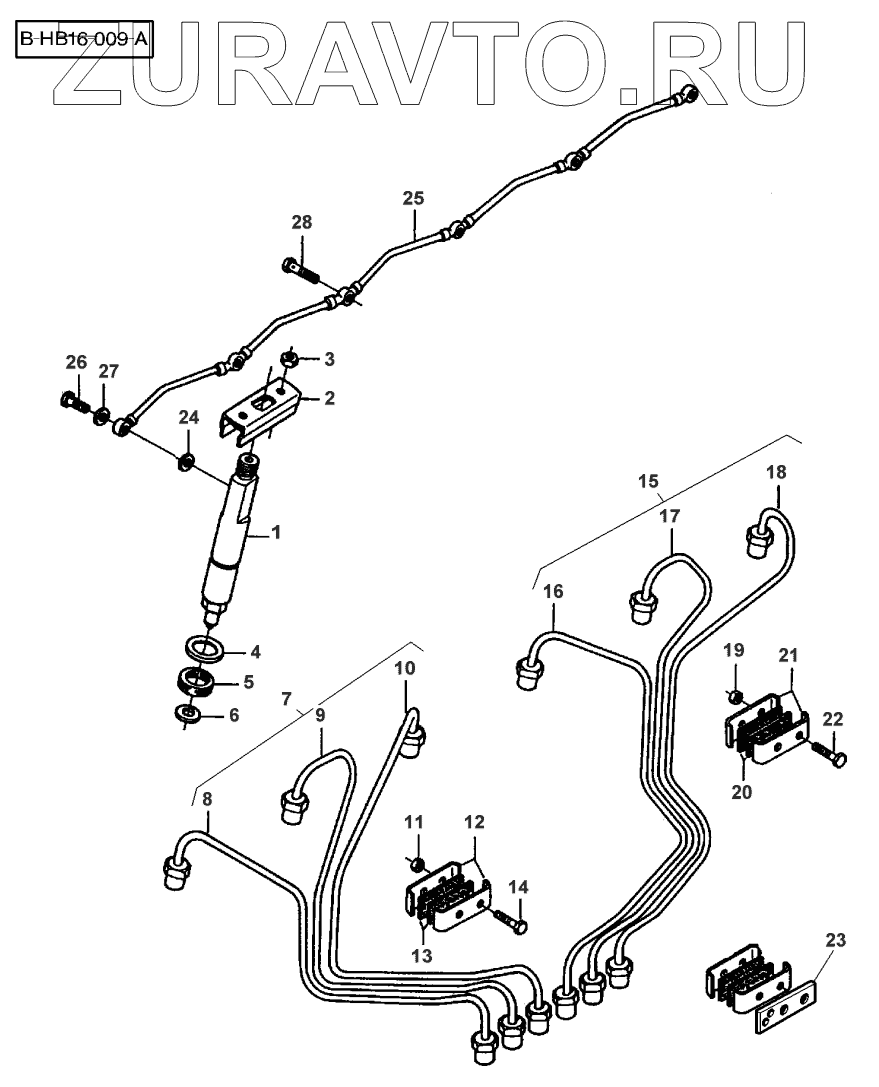 B-HB16-009-A
ZURAVTO.RU

25
28
26
27
3
2
24
1
4
5
6
15
18
17
16
19
21
22
20
7
10
9
8
11
12
14
13
23