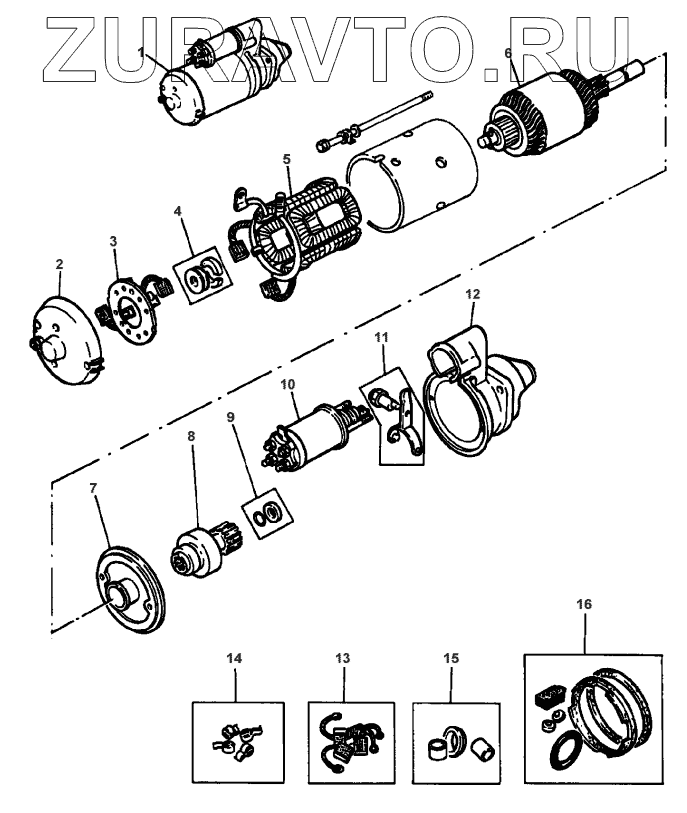 ZURAVTO.RU

1
6
5
4
3
2
12
11
10
9
8
7
16
14
13
15