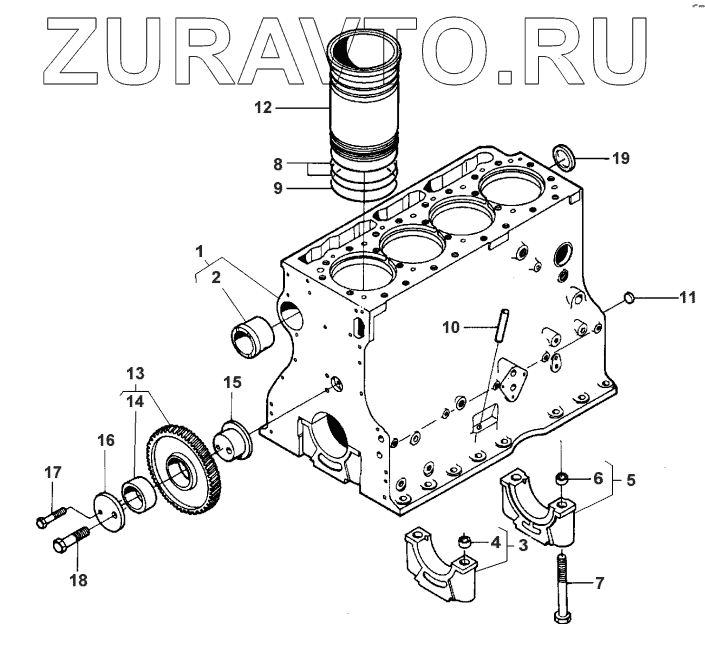 ZURAVTO.RU

12
8
9
19
1
2
11
10
13
14
15
16
17
18
6
5
4
3
7