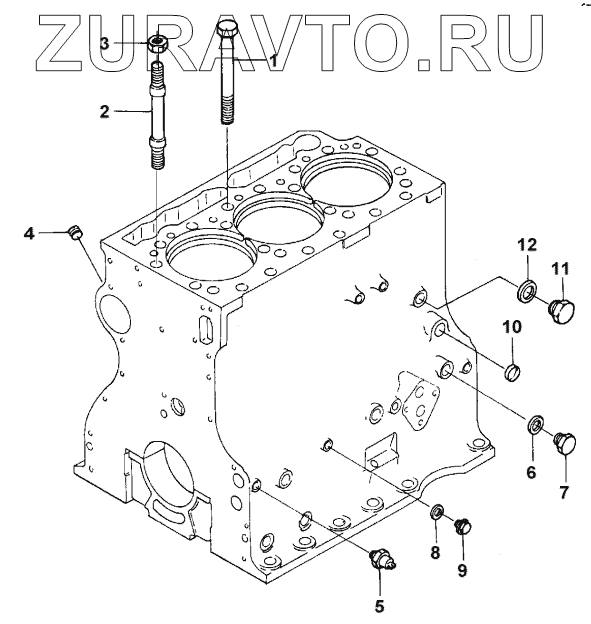 ZURAVTO.RU
3
1
2
4
12
11
10
6
7
8
9
5