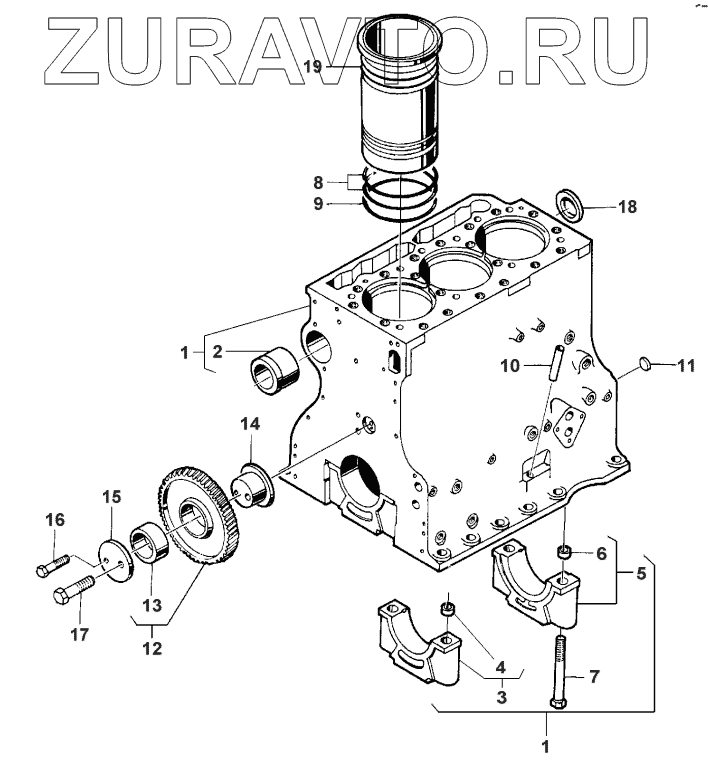 ZURAVTO.RU

19
8
9
18
1
2
10
11
14
15
16
13
17
12
6
5
4
3
7
1