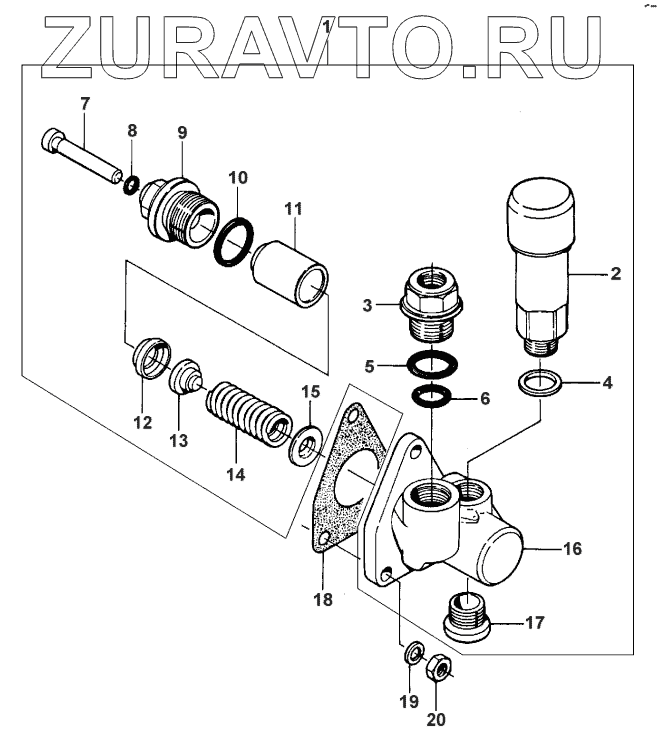 ZURAVTO.RU

1

7
8
9
10
11
2
3
5
6
4
12
13
14
15
16
18
17
19
20