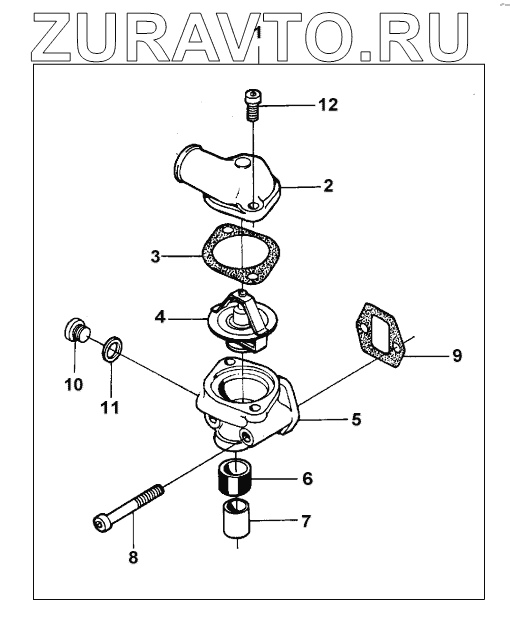 ZURAVTO.RU
1
12
2
3
4
9
10
11
5
6
7
8