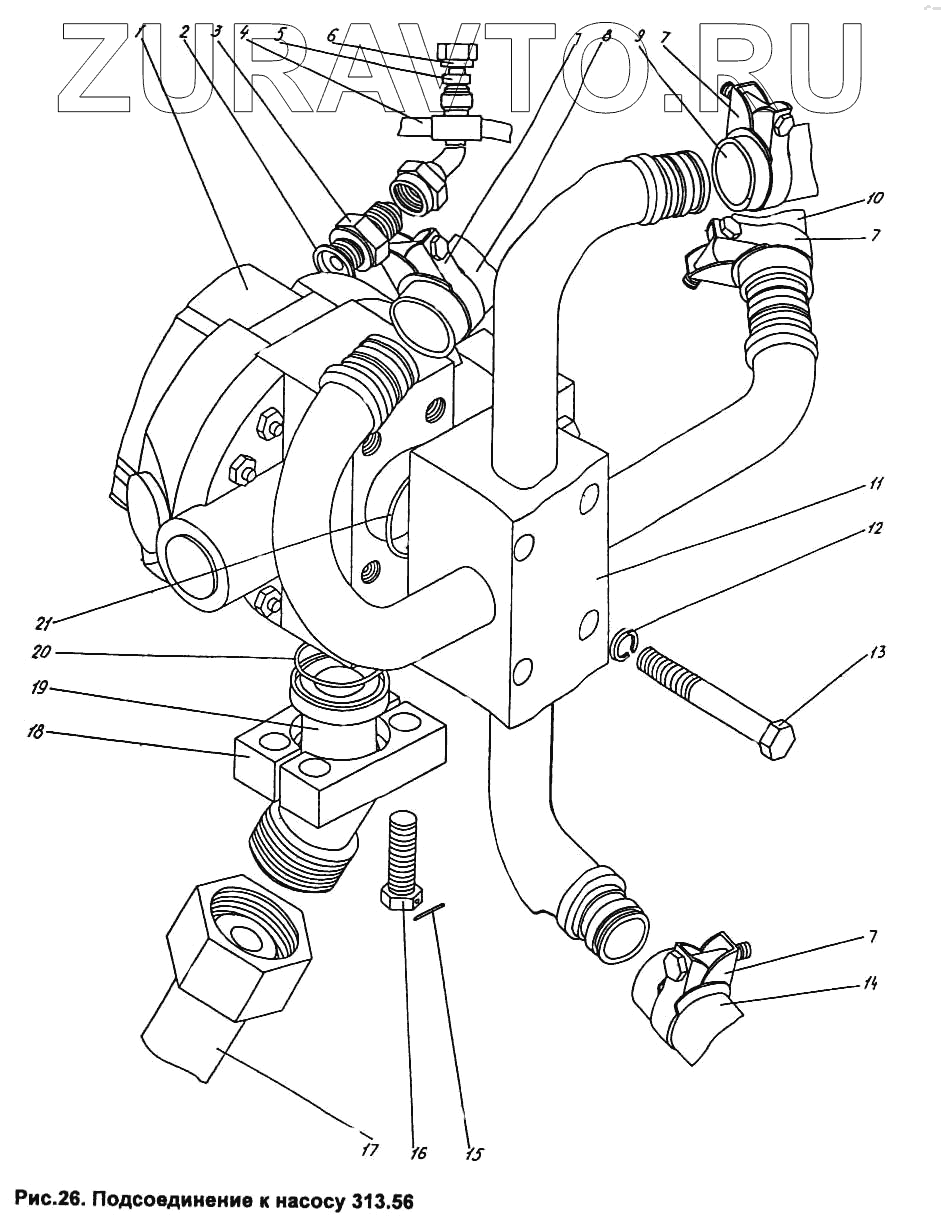 ZURAVTO.RU

1
2
3
4
5
6
7
8
9
7
10
7
11
12
13
21
20
19
18
7
14
17
16
15

Рис.26. Подсоединение к насосу 313.56