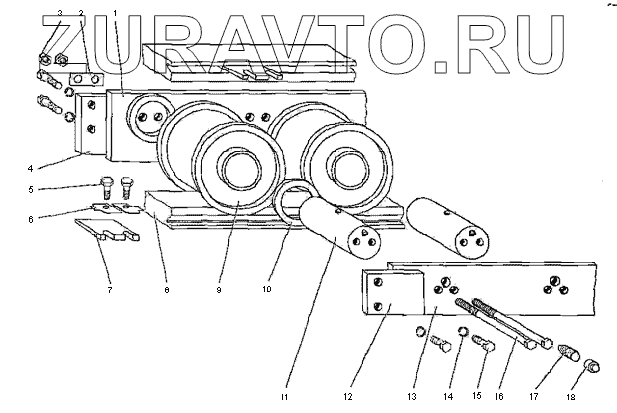 ZURAVTO.RU

3 2 1

4

5

6

7

8

9

10

11

12

13

14

15

16

17

18