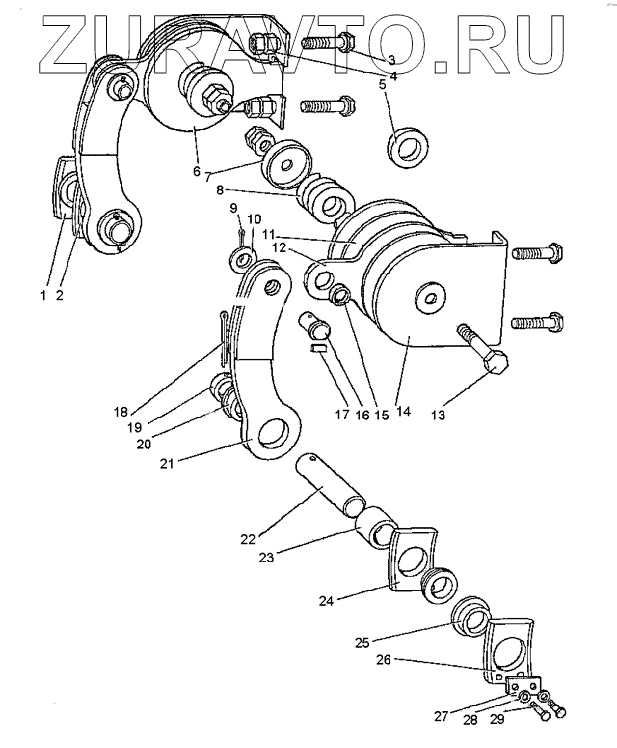 ZURAVTO.RU

3
4
5
6
7
8
9
10
11
12
1
2
18
19
20
21
17
16
15
14
13
22
23
24
25
26
27
28
29