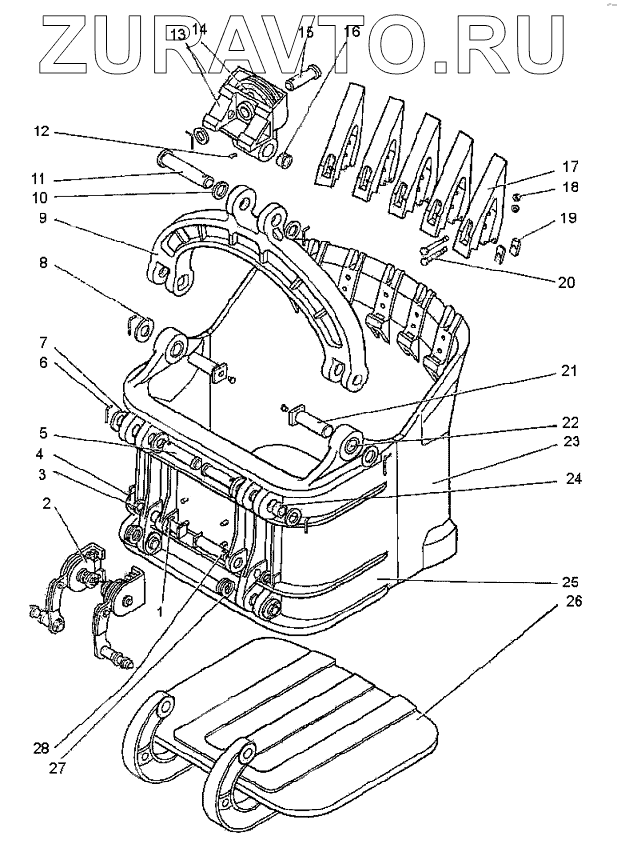 ZURAVTO.RU

13 14
15
16
12
11
10
9
8
7
6
5
4
3
2
1
17
18
19
20
21
22
23
24
25
26
28
27