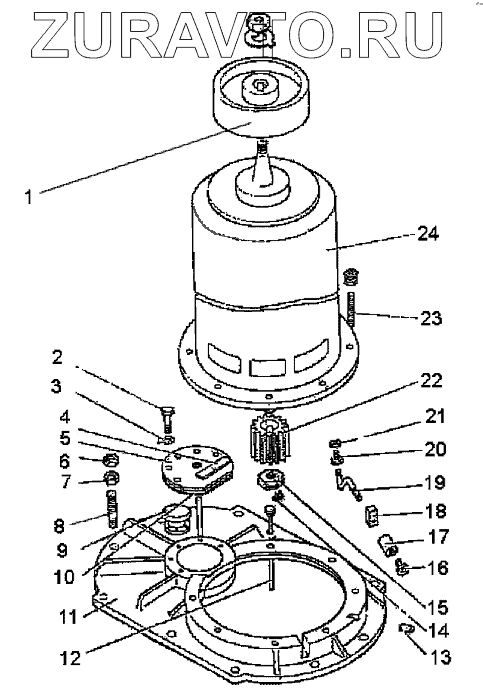 ZURAVTO.RU

1
24
23
2
3
4
5
6
7
8
9
10
11
12
22
21
20
19
18
17
16
15
14
13