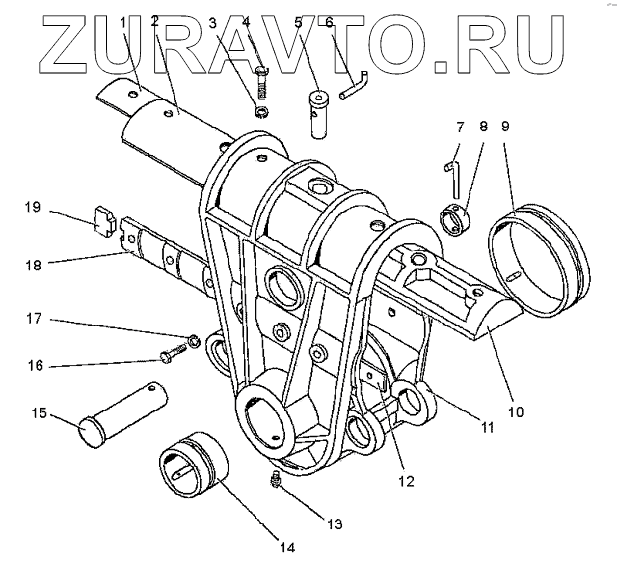 ZURAVTO.RU

1 2 3 4 5 6

7 8 9

19

18

17

16

15

10

11

12

13

14