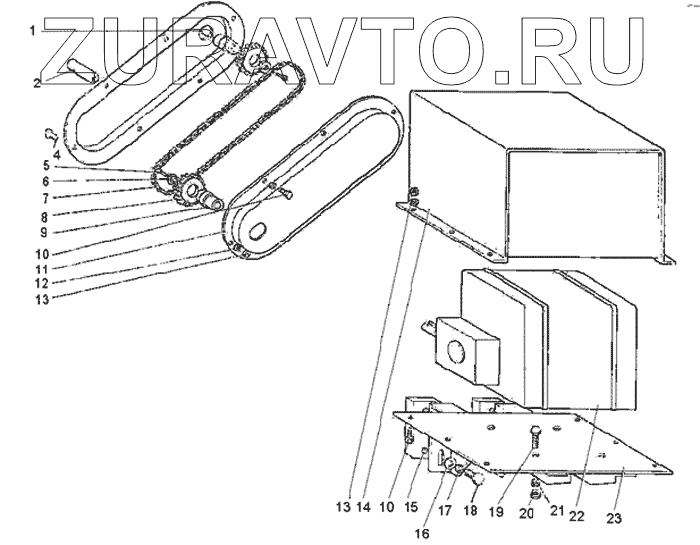 ZURAVTO.RU

1
2
4
5
6
7
8
9
10
11
12
13

13 14 10 15 16 17 18 19 20 21 22 23